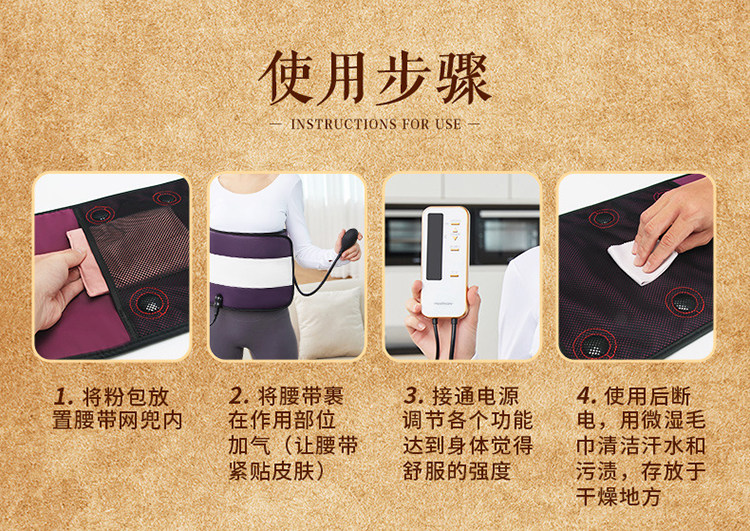 使用步骤

— INSTRUCTIONS FOR USE —

1. 将粉包放置腰带网兜内

2. 将腰带裹在作用部位加气（让腰带紧贴皮肤）

3. 接通电源调节各个功能达到身体觉得舒服的强度

4. 使用后断电，用微湿毛巾清洁汗水和污渍，存放于干燥地方