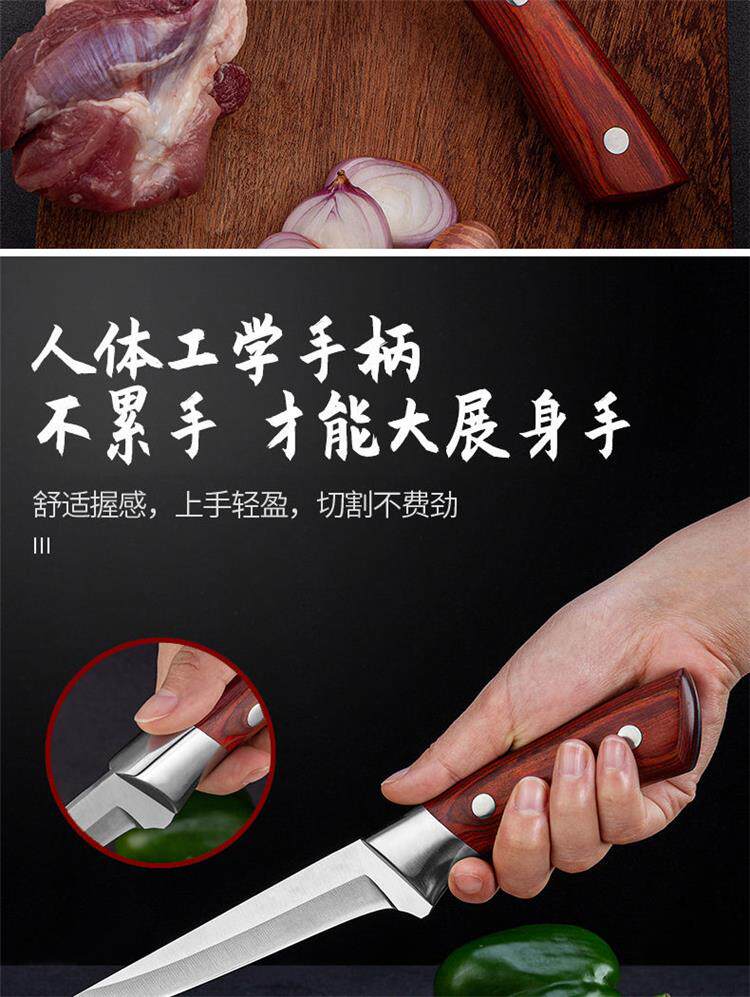 人体工学手柄
不累手 才能大展身手

舒适握感，上手轻盈，切割不费劲
III