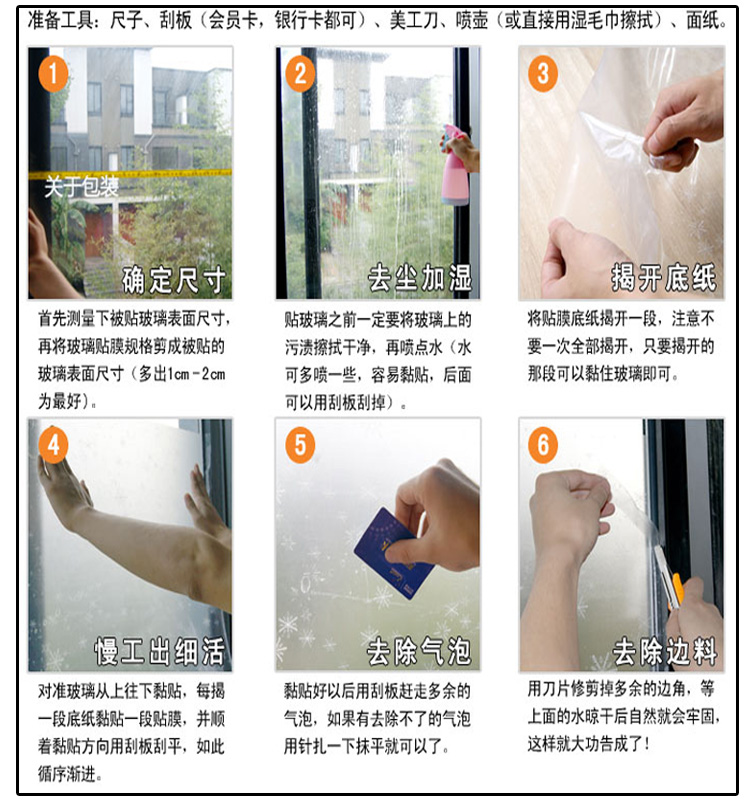 准备工具：尺子、刮板（会员卡，银行卡都可）、美工刀、喷壶（或直接用湿毛巾擦拭）、面纸。

1
关于包装
确定尺寸
首先测量下被贴玻璃表面尺寸，再将玻璃贴膜规格剪成被贴的玻璃表面尺寸（多出1cm－2cm为最好）。

2
去尘加湿
贴玻璃之前一定要将玻璃上的污渍擦拭干净，再喷点水（水可多喷一些，容易黏贴，后面可以用刮板刮掉）。

3
揭开底纸
将贴膜底纸揭开一段，注意不要一次全部揭开，只要揭开的那段可以黏住玻璃即可。

4
慢工出细活
对准玻璃从上往下黏贴，每揭一段底纸黏贴一段贴膜，并顺着黏贴方向用刮板刮平，如此循序渐进。

5
去除气泡
黏贴好以后用刮板赶走多余的气泡，如果有去除不了的气泡用针扎一下抹平就可以了。

6
去除边料
用刀片修剪掉多余的边角，等上面的水晾干后自然就会牢固，这样就大功告成了！