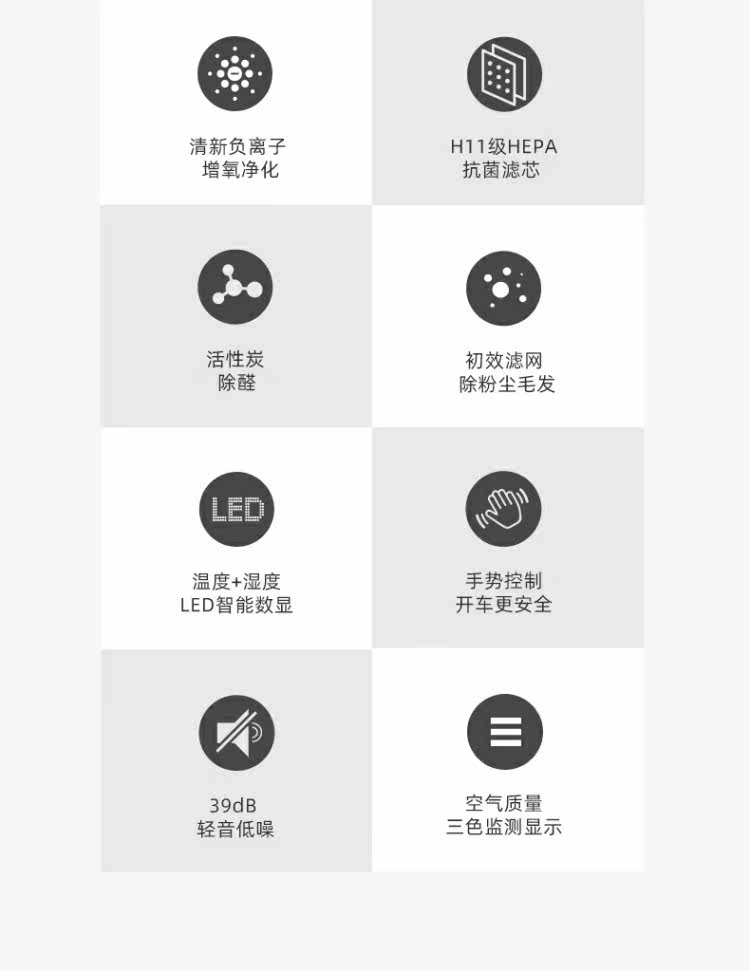 清新负离子
增氧净化

H11级HEPA
抗菌滤芯

活性炭
除醛

初效滤网
除粉尘毛发

LED

温度+湿度
LED智能数显

手势控制
开车更安全

39dB
轻音低噪

空气质量
三色监测显示