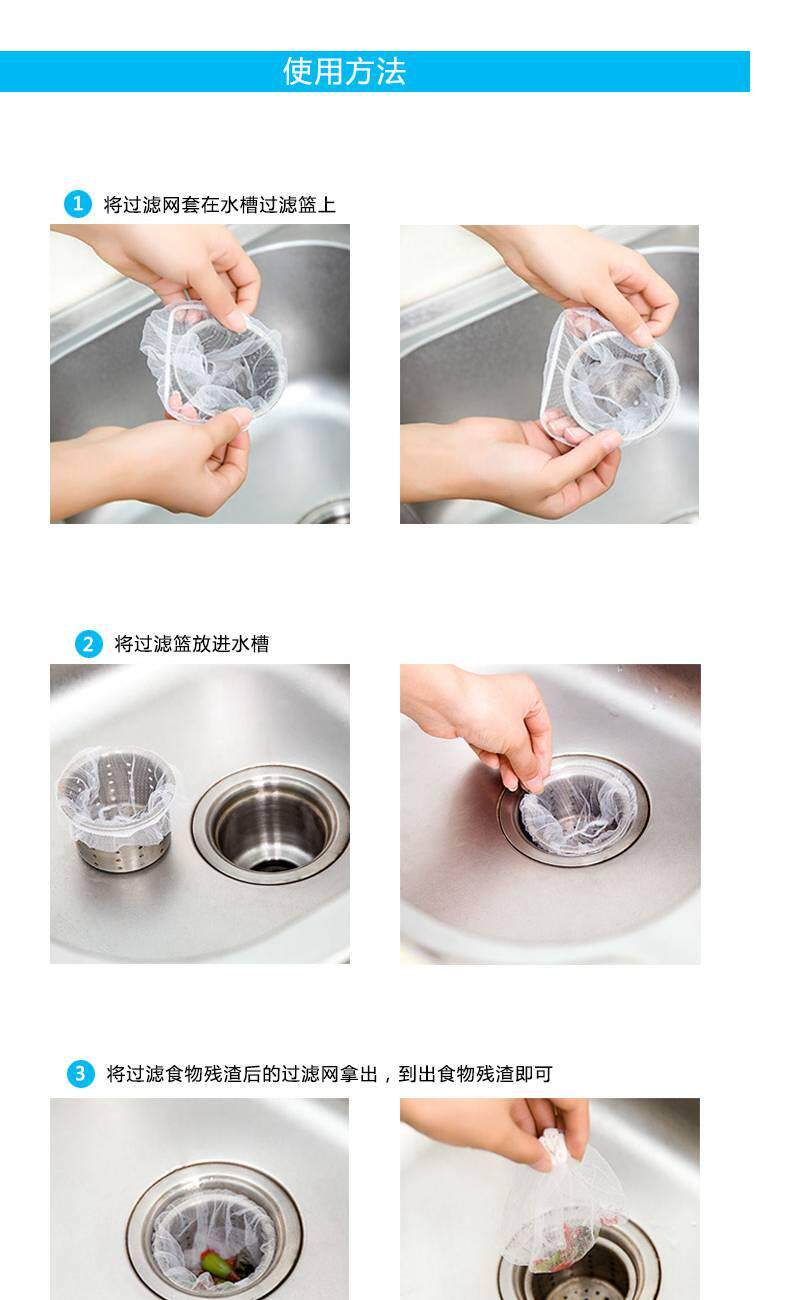 使用方法

1 将过滤网套在水槽过滤篮上

2 将过滤篮放进水槽

3 将过滤食物残渣后的过滤网拿出，到出食物残渣即可