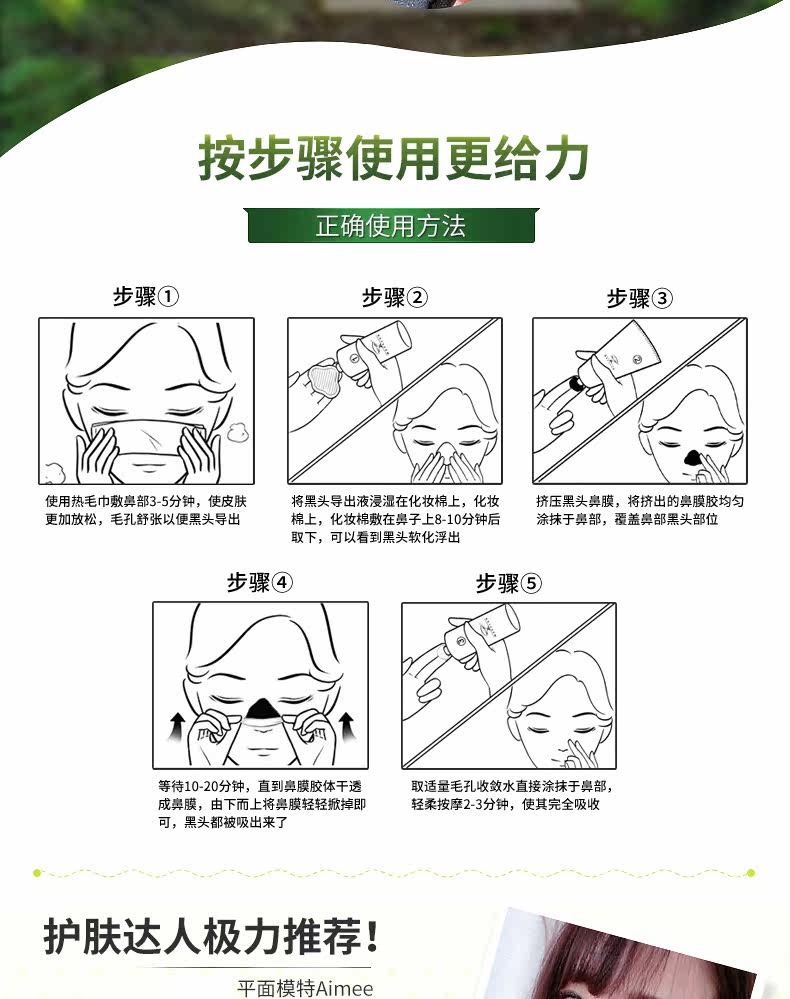 按步骤使用更给力

正确使用方法

步骤①

使用热毛巾敷鼻部3-5分钟，使皮肤更加放松，毛孔舒张以便黑头导出

步骤②

将黑头导出液浸湿在化妆棉上，化妆棉上，化妆棉敷在鼻子上8-10分钟后取下，可以看到黑头软化浮出

步骤③

挤压黑头鼻膜，将挤出的鼻膜胶均匀涂抹于鼻部，覆盖鼻部黑头部位

步骤④

等待10-20分钟，直到鼻膜胶体干透成鼻膜，由下而上将鼻膜轻轻掀掉即可，黑头都被吸出来了

步骤⑤

取适量毛孔收敛水直接涂抹于鼻部，轻柔按摩2-3分钟，使其完全吸收

护肤达人极力推荐！

平面模特Aimee