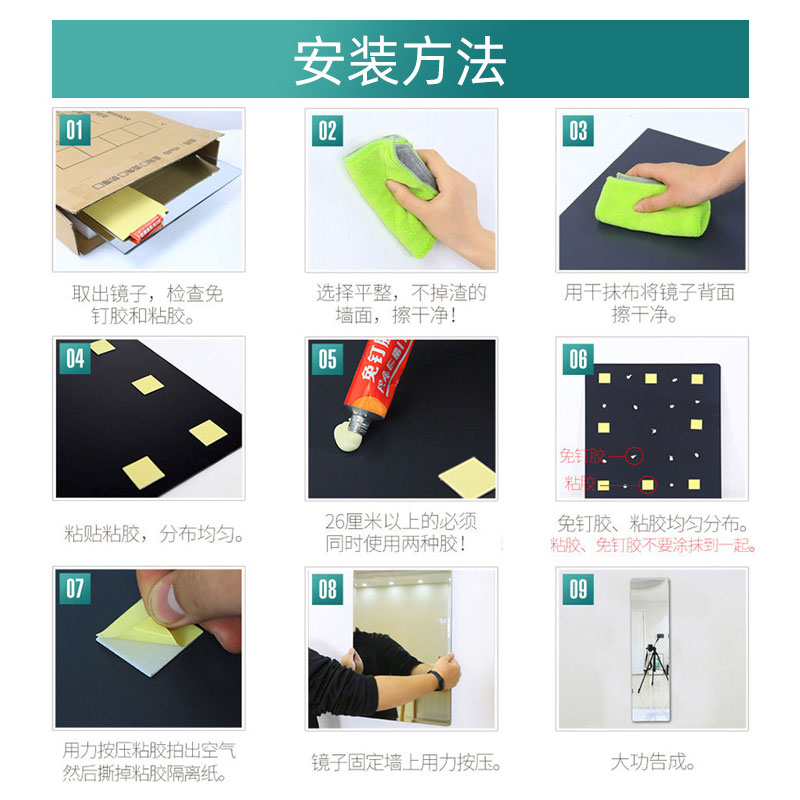 安装方法

01

取出镜子，检查免钉胶和粘胶。

02

选择平整，不掉渣的墙面，擦干净！

03

用干抹布将镜子背面擦干净。

04

粘贴粘胶，分布均匀。

05

免钉胶

26厘米以上的必须同时使用两种胶！

06

免钉胶

粘胶

免钉胶、粘胶均匀分布。
粘胶、免钉胶不要涂抹到一起。

07

用力按压粘胶拍出空气然后撕掉粘胶隔离纸。

08

镜子固定墙上用力按压。

09

大功告成。