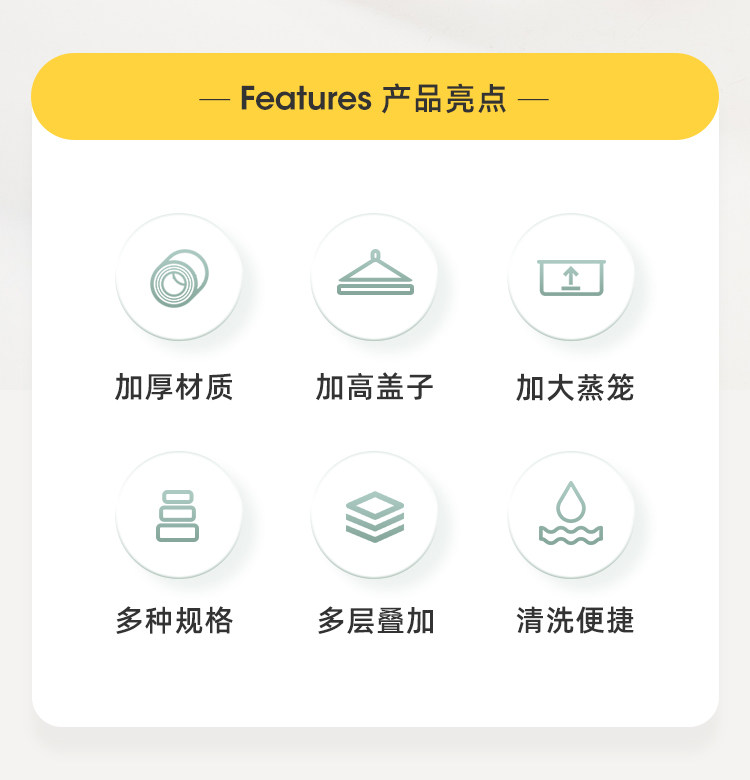 — Features 产品亮点 —

加厚材质

加高盖子

加大蒸笼

多种规格

多层叠加

清洗便捷