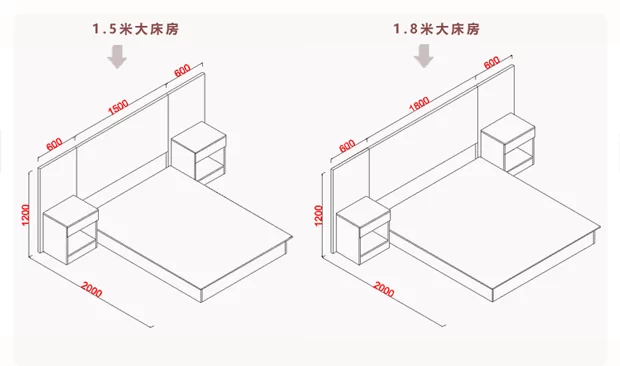 1.5米大床房

600
1500
600
1200
2000

1.8米大床房

600
1800
600
1200
2000