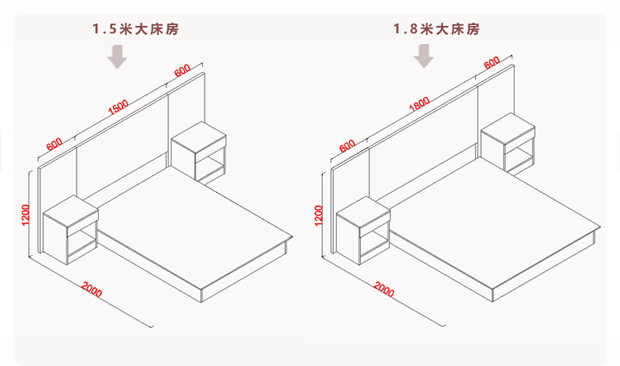 1.5米大床房

600
1500
600
1200
2000

1.8米大床房

600
1800
600
1200
2000