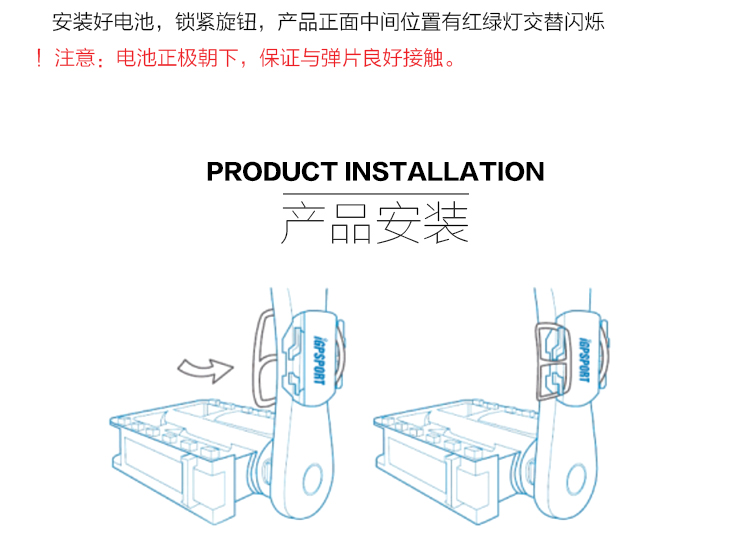 安装好电池，锁紧旋钮，产品正面中间位置有红绿灯交替闪烁

！注意：电池正极朝下，保证与弹片良好接触。

PRODUCT INSTALLATION

产品安装

iGPSPORT

iGPSPORT