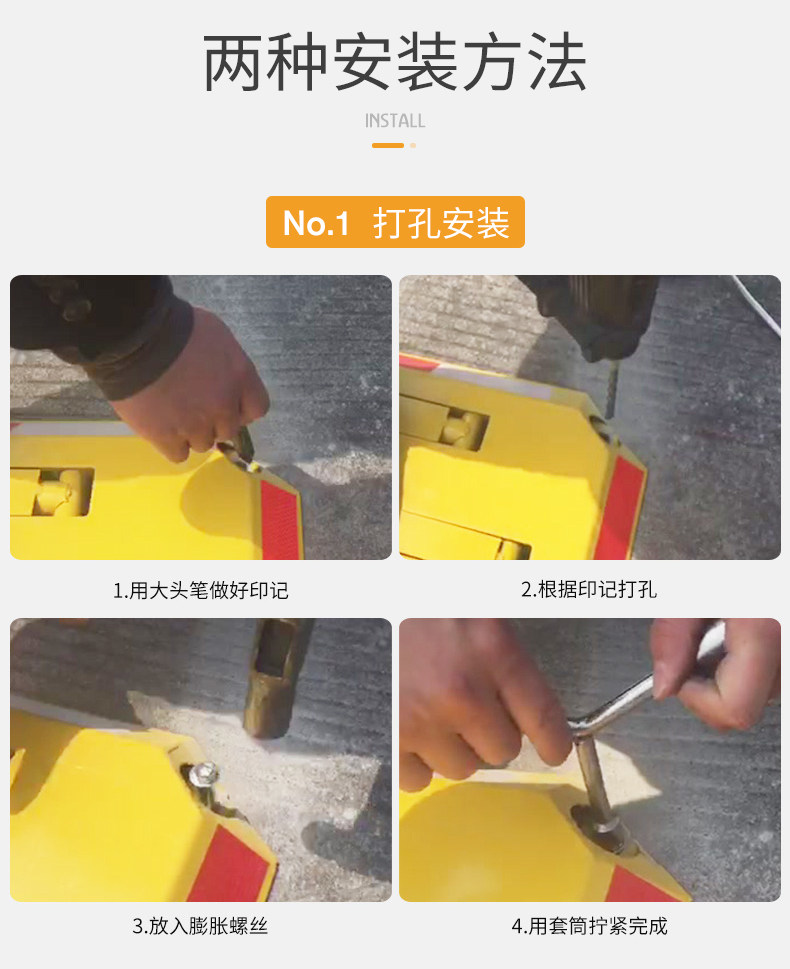 两种安装方法

INSTALL

No.1 打孔安装

1.用大头笔做好印记

2.根据印记打孔

3.放入膨胀螺丝

4.用套筒拧紧完成