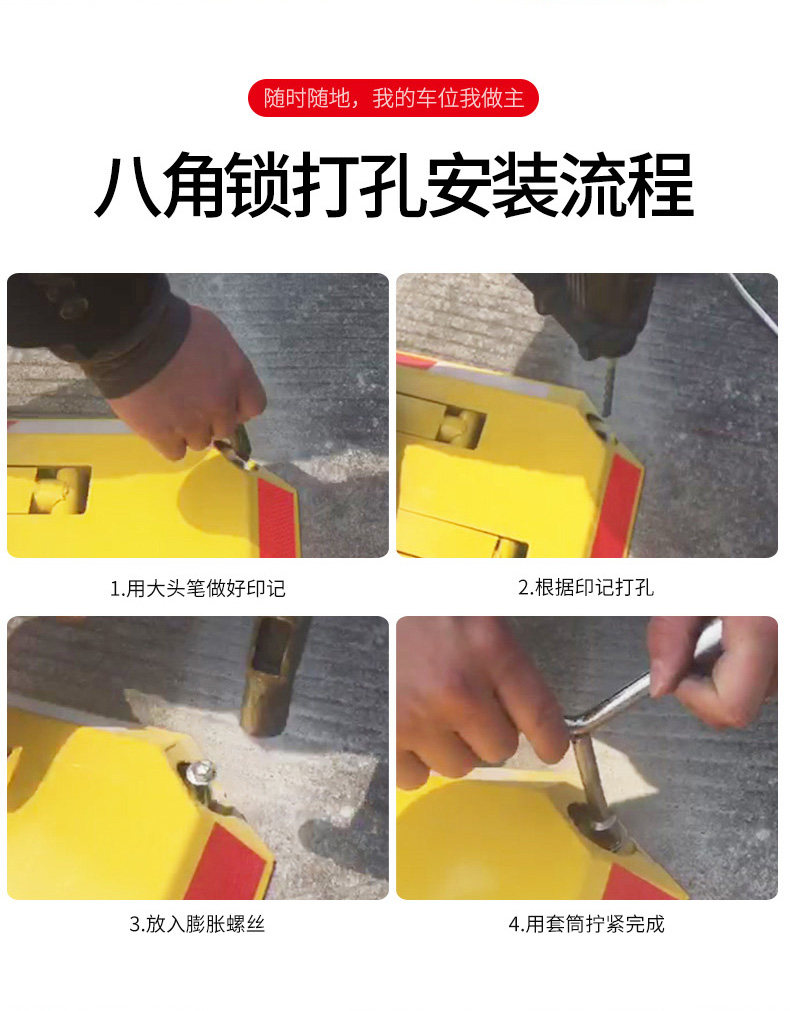 随时随地，我的车位我做主

八角锁打孔安装流程

1.用大头笔做好印记

2.根据印记打孔

3.放入膨胀螺丝

4.用套筒拧紧完成