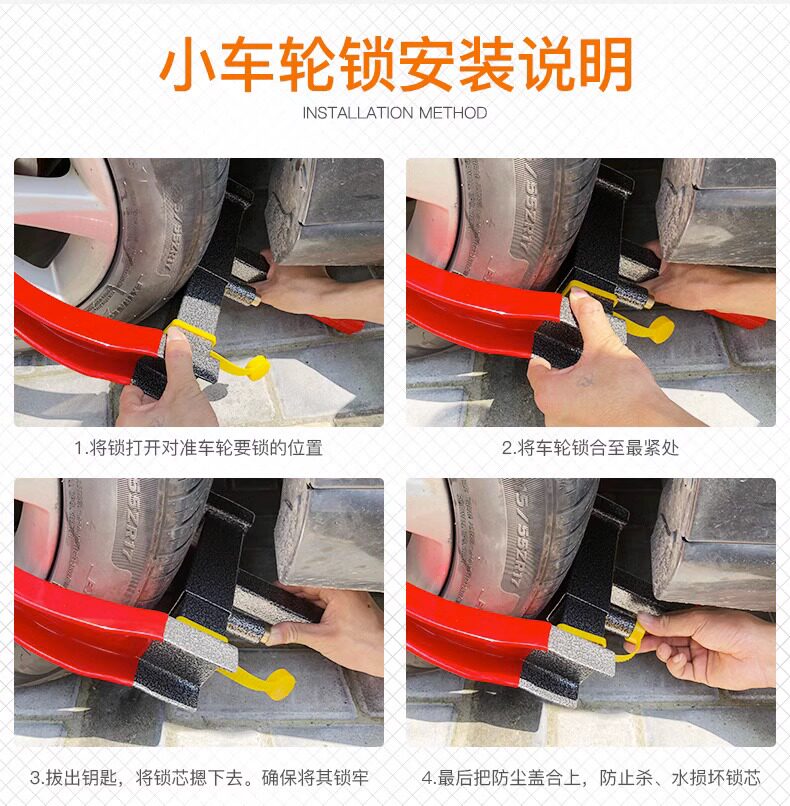 小车轮锁安装说明

INSTALLATION METHOD

1.将锁打开对准车轮要锁的位置

2.将车轮锁合至最紧处

3.拔出钥匙，将锁芯摁下去。确保将其锁牢

4.最后把防尘盖合上，防止杀、水损坏锁芯