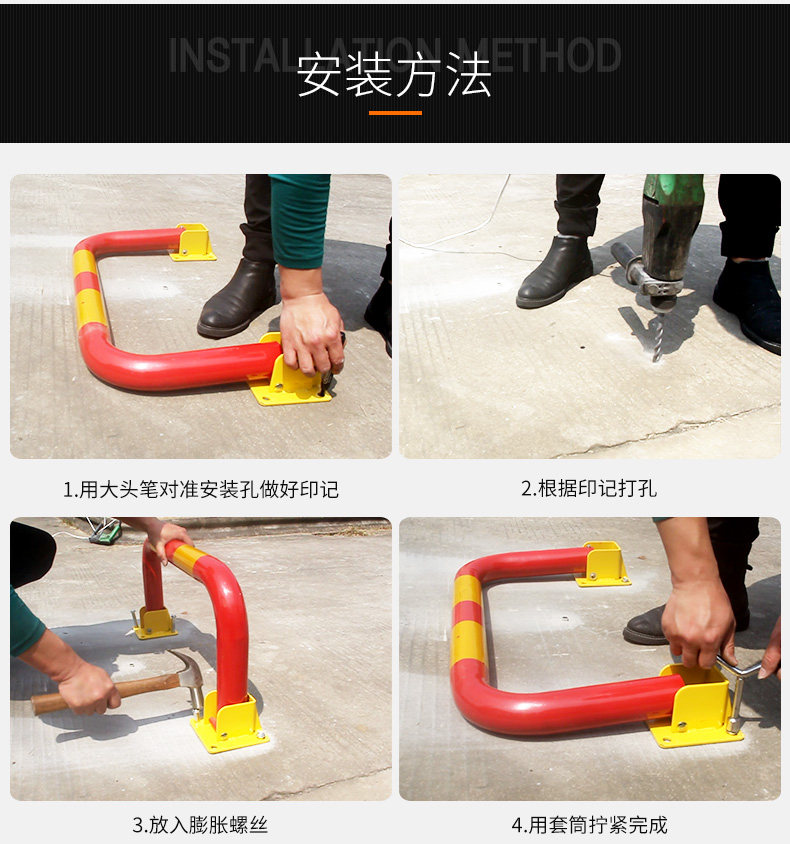 INSTALLATION METHOD
安装方法

1.用大头笔对准安装孔做好印记

2.根据印记打孔

3.放入膨胀螺丝

4.用套筒拧紧完成