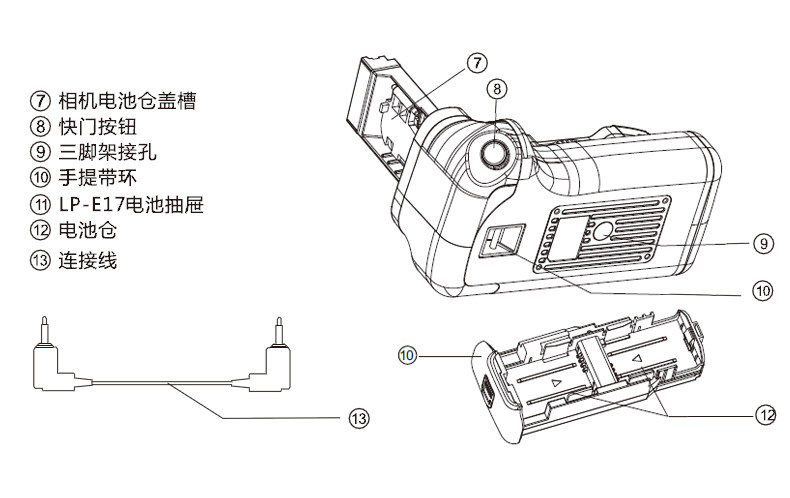 ⑦ 相机电池仓盖槽
⑧ 快门按钮
⑨ 三脚架接孔
⑩ 手提带环
⑪ LP-E17电池抽屉
⑫ 电池仓
⑬ 连接线

⑦
⑧
⑨
⑩
⑩
⑫
⑬