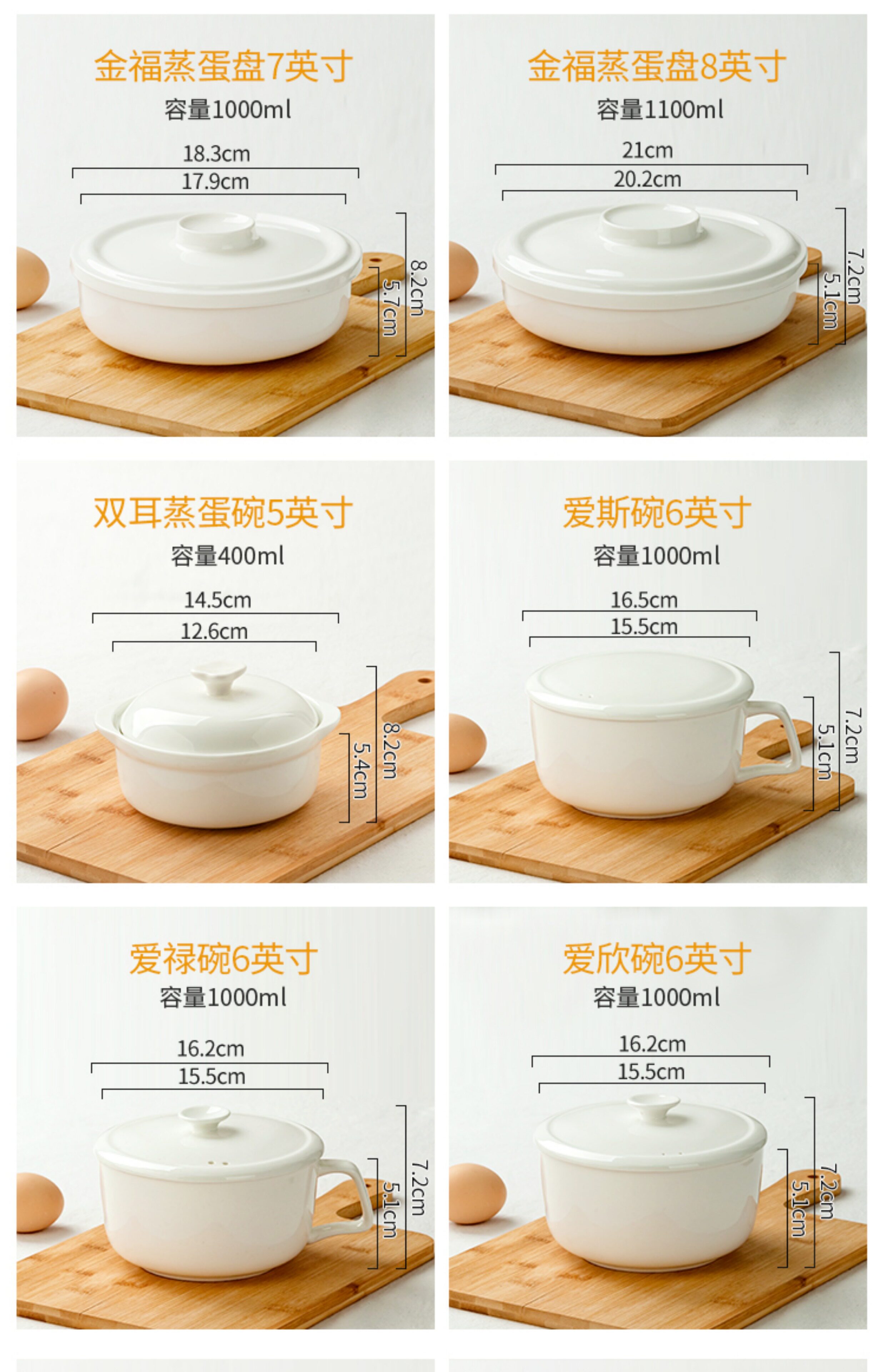 金福蒸蛋盘7英寸
容量1000ml
18.3cm
17.9cm
8.2cm
5.7cm

金福蒸蛋盘8英寸
容量1100ml
21cm
20.2cm
7.2cm
5.1cm

双耳蒸蛋碗5英寸
容量400ml
14.5cm
12.6cm
8.2cm
5.4cm

爱斯碗6英寸
容量1000ml
16.5cm
15.5cm
7.2cm
5.1cm

爱禄碗6英寸
容量1000ml
16.2cm
15.5cm
7.2cm
5.1cm

爱欣碗6英寸
容量1000ml
16.2cm
15.5cm
7.2cm
5.1cm