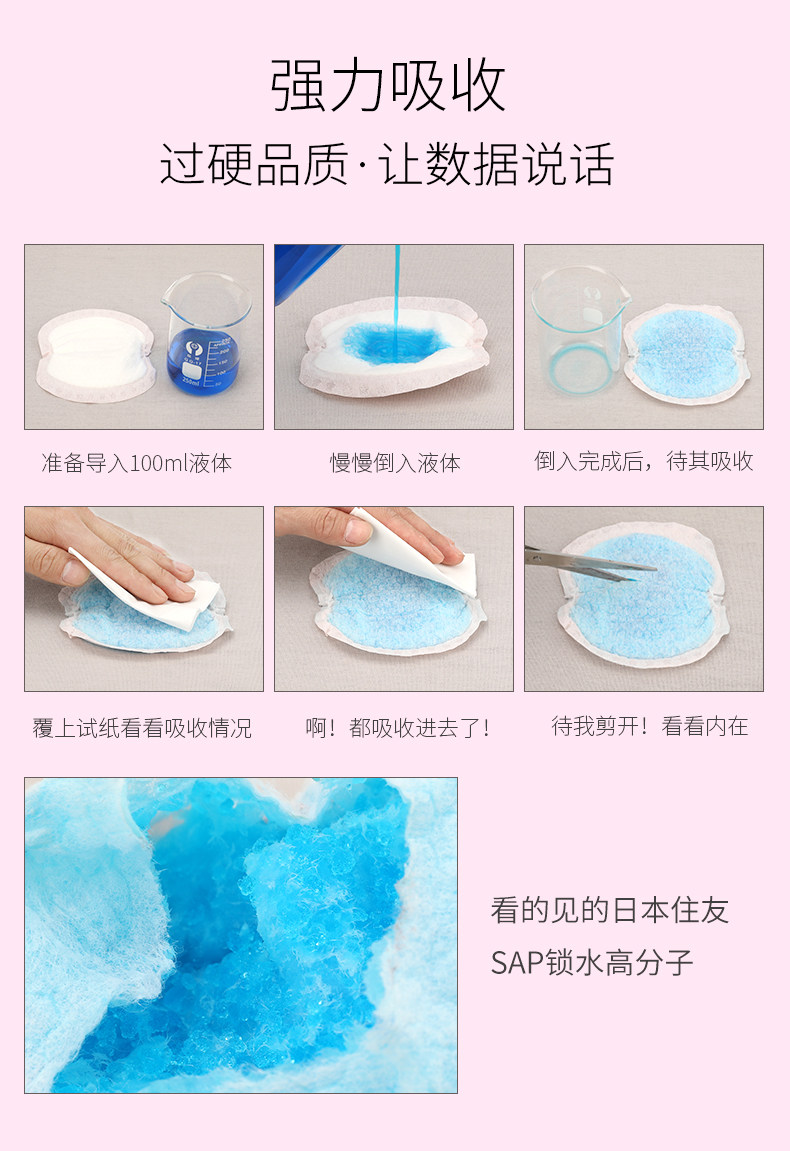 强力吸收

过硬品质·让数据说话

250ml

准备导入100ml液体

慢慢倒入液体

倒入完成后，待其吸收

覆上试纸看看吸收情况

啊！都吸收进去了！

待我剪开！看看内在

看的见的日本住友
SAP锁水高分子