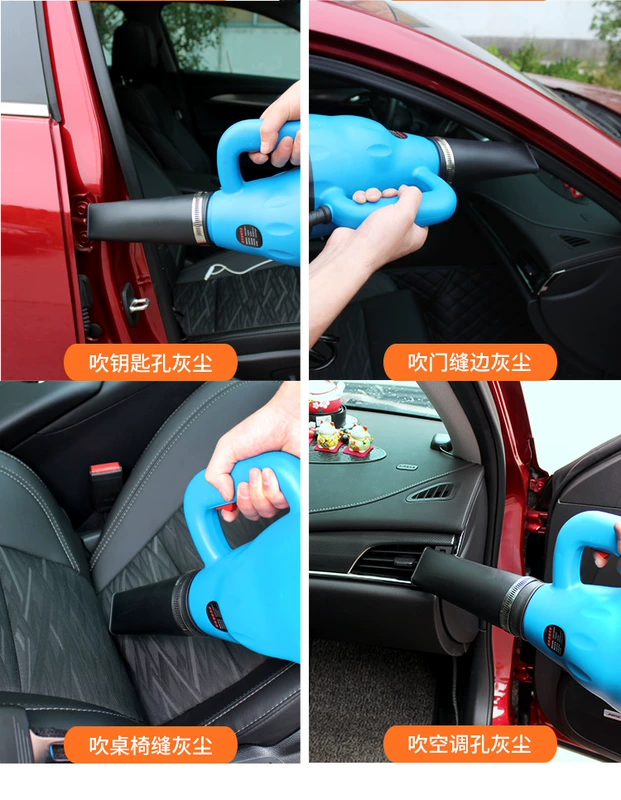 吹钥匙孔灰尘

吹门缝边灰尘

吹桌椅缝灰尘

吹空调孔灰尘