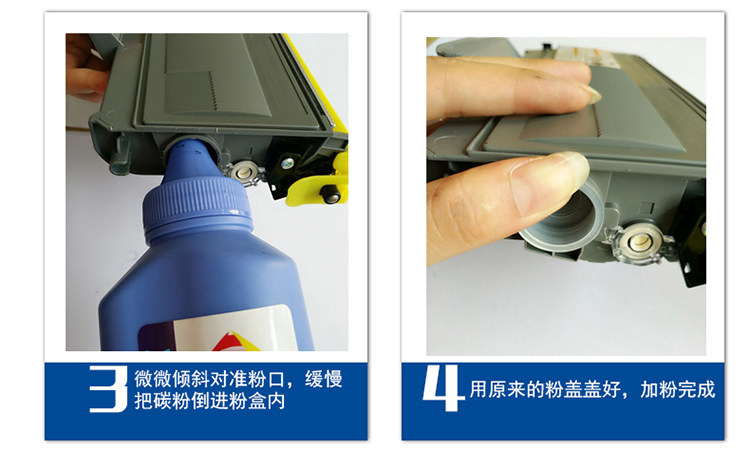 3 微微倾斜对准粉口，缓慢把碳粉倒进粉盒内

4 用原来的粉盖盖好，加粉完成