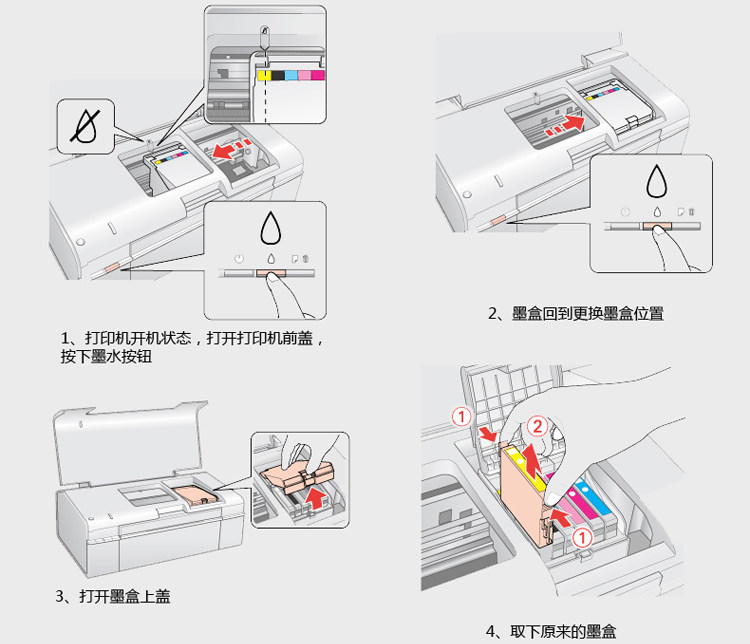 1、打印机开机状态，打开打印机前盖，按下墨水按钮

2、墨盒回到更换墨盒位置

3、打开墨盒上盖

①
②
①

4、取下原来的墨盒