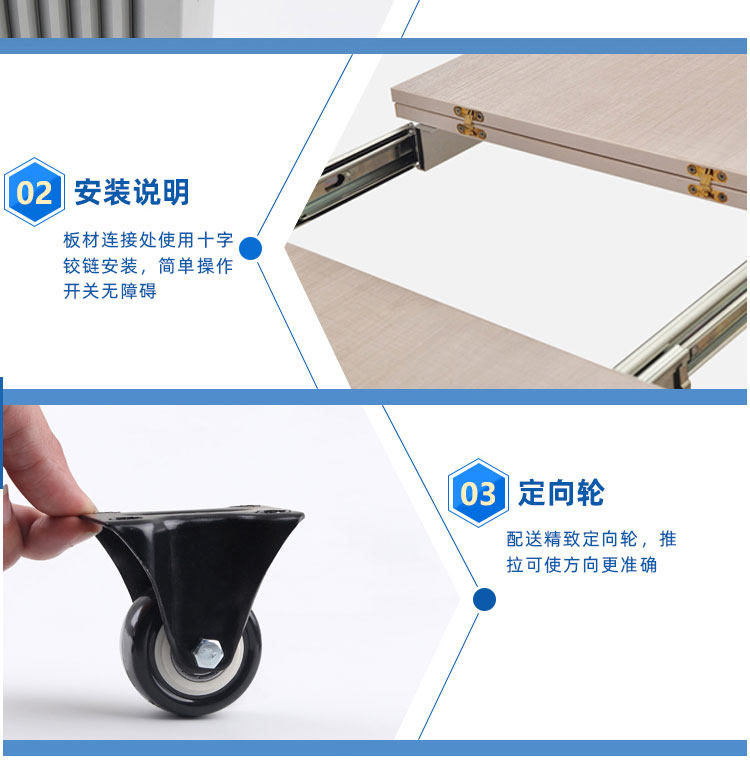 02 安装说明

板材连接处使用十字铰链安装，简单操作开关无障碍

03 定向轮

配送精致定向轮，推拉可使方向更准确