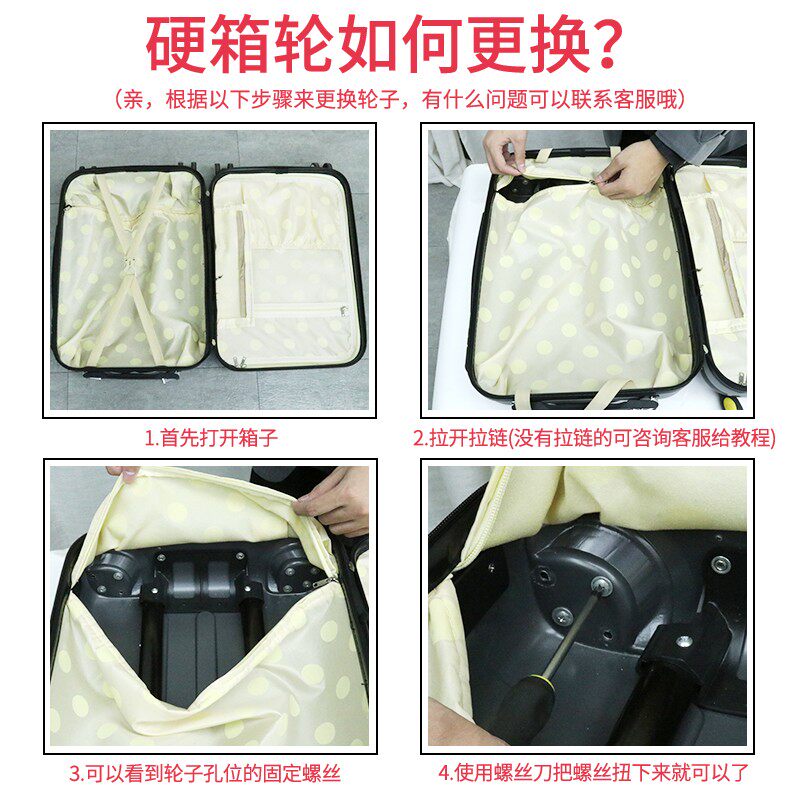 硬箱轮如何更换?

(亲，根据以下步骤来更换轮子，有什么问题可以联系客服哦)

1.首先打开箱子

2.拉开拉链(没有拉链的可咨询客服给教程)

3.可以看到轮子孔位的固定螺丝

4.使用螺丝刀把螺丝扭下来就可以了