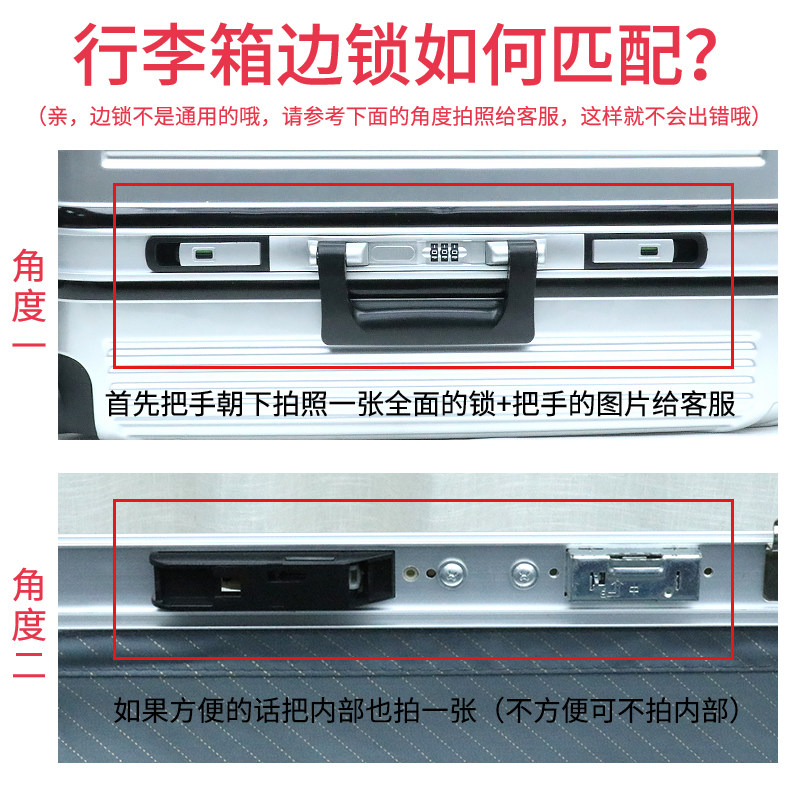 行李箱边锁如何匹配?

(亲，边锁不是通用的哦，请参考下面的角度拍照给客服，这样就不会出错哦)

角度一

首先把手朝下拍照一张全面的锁+把手的图片给客服

角度二

如果方便的话把内部也拍一张（不方便可不拍内部）