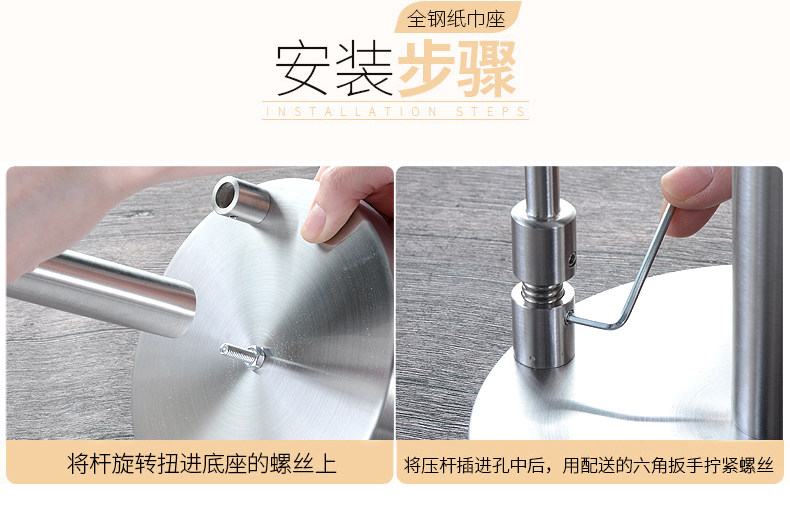 全钢纸巾座
安装步骤
INSTALLATION STEPS

将杆旋转扭进底座的螺丝上

将压杆插进孔中后，用配送的六角扳手拧紧螺丝