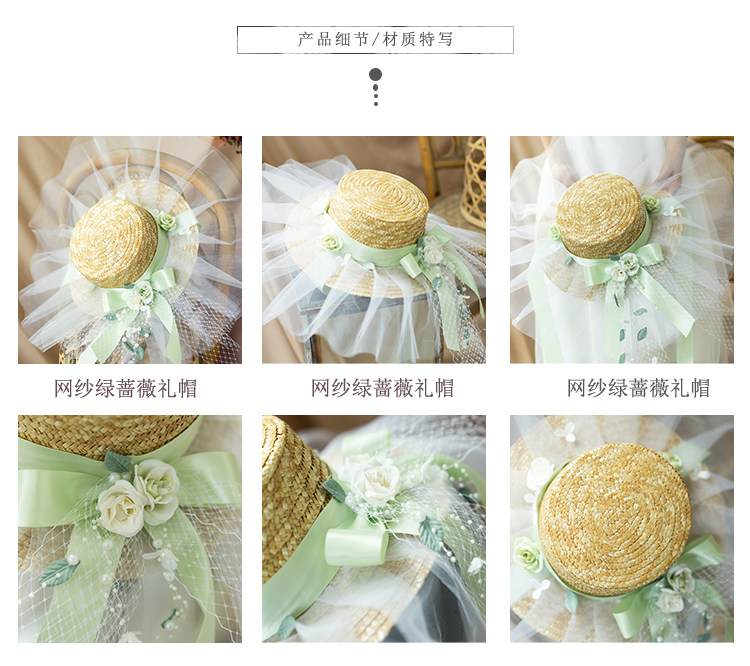 产品细节/材质特写

网纱绿蔷薇礼帽

网纱绿蔷薇礼帽

网纱绿蔷薇礼帽