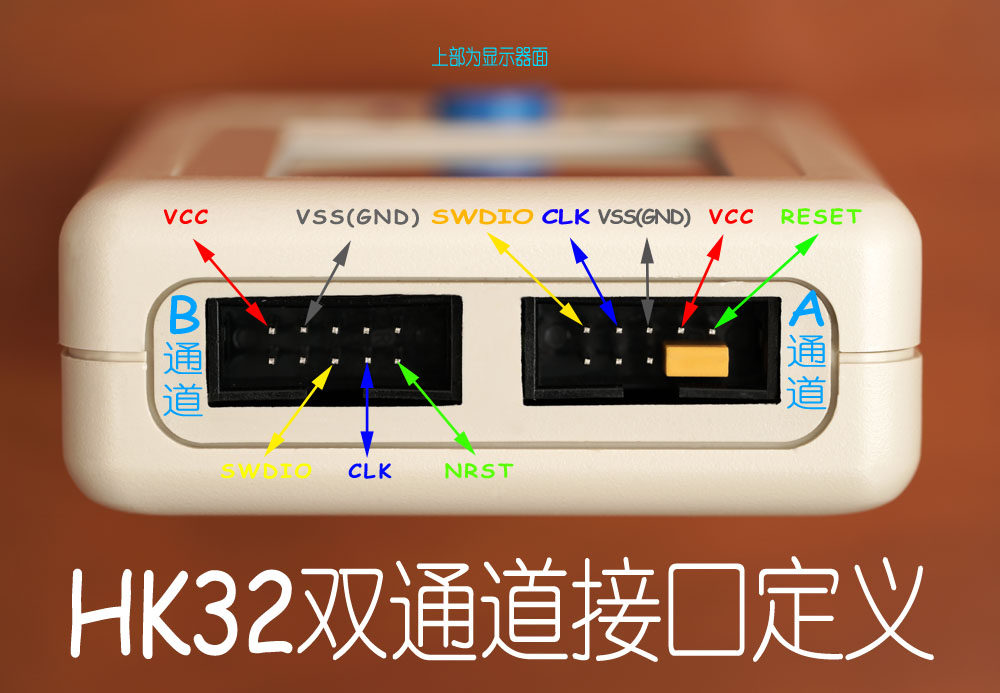 上部为显示器面

VCC VSS(GND) SWDIO CLK VSS(GND) VCC RESET

B 通道

A 通道

SWDIO CLK NRST

HK32双通道接口定义