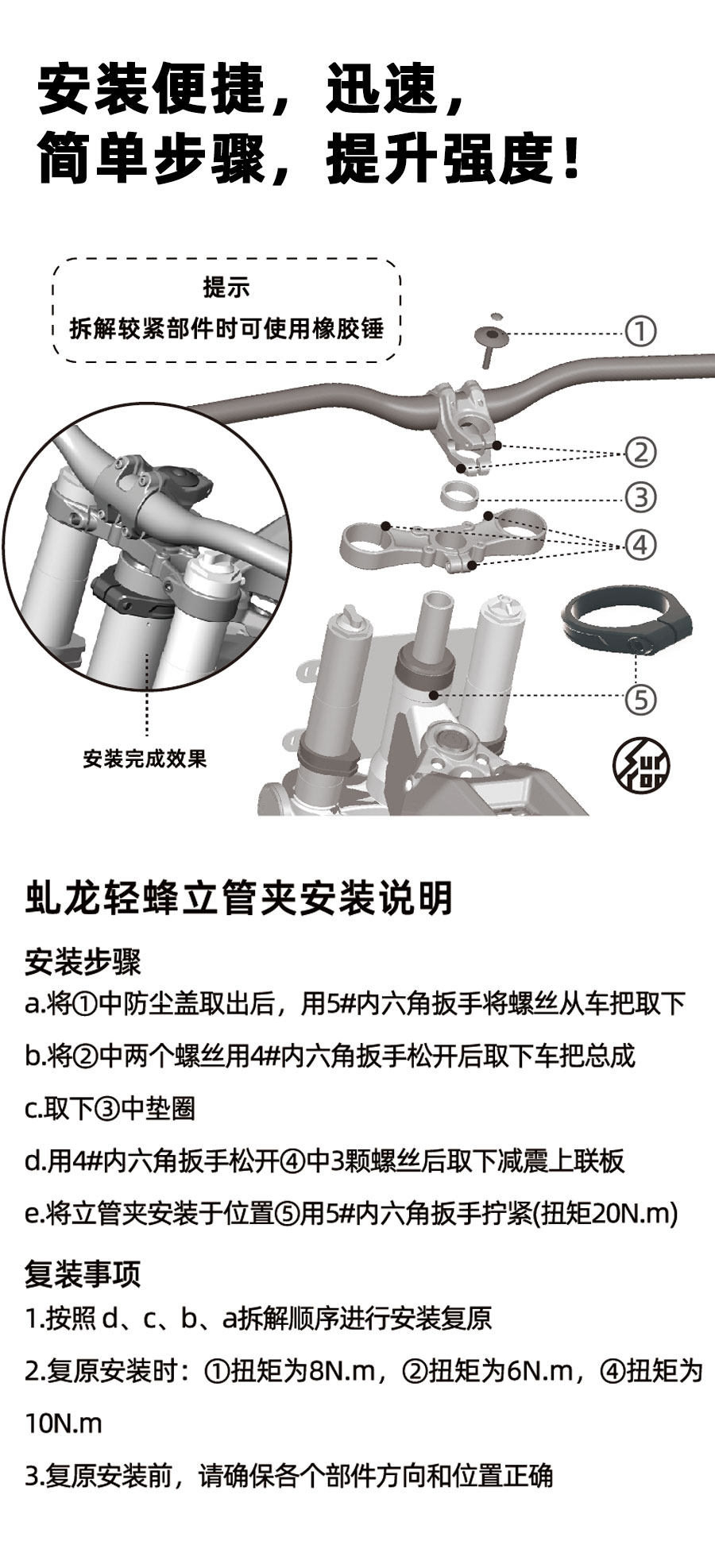 安装便捷，迅速，
简单步骤，提升强度！

提示
拆解较紧部件时可使用橡胶锤

①
②
③
④
⑤

安装完成效果

Sur
ron

虬龙轻蜂立管夹安装说明

安装步骤
a.将①中防尘盖取出后，用5#内六角扳手将螺丝从车把取下

b.将②中两个螺丝用4#内六角扳手松开后取下车把总成

c.取下③中垫圈

d.用4#内六角扳手松开④中3颗螺丝后取下减震上联板

e.将立管夹安装于位置⑤用5#内六角扳手拧紧(扭矩20N.m)

复装事项
1.按照 d、c、b、a拆解顺序进行安装复原

2.复原安装时：①扭矩为8N.m，②扭矩为6N.m，④扭矩为10N.m

3.复原安装前，请确保各个部件方向和位置正确