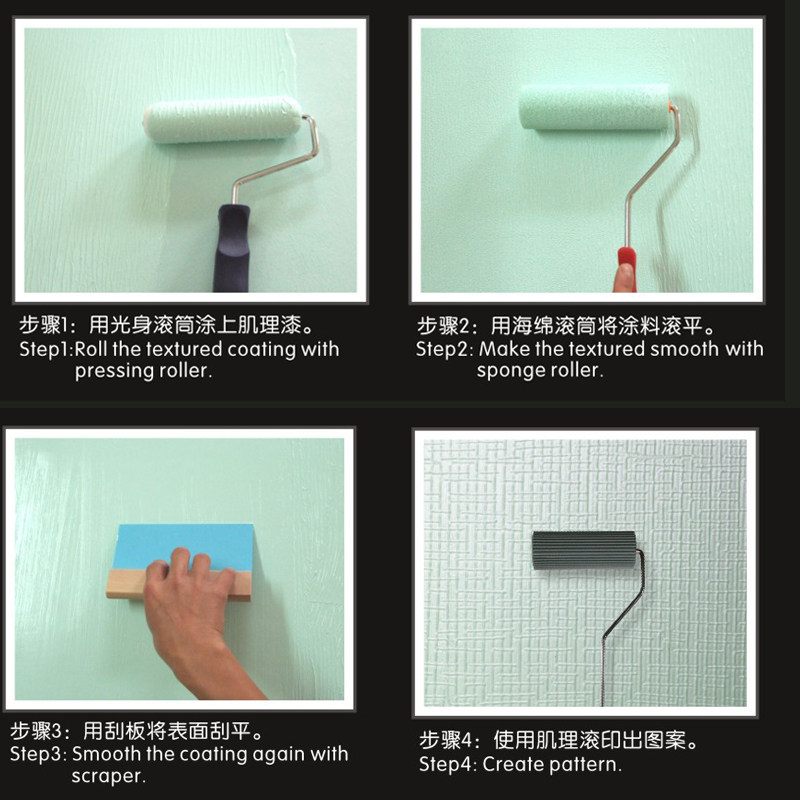 步骤1：用光身滚筒涂上肌理漆。
Step1:Roll the textured coating with pressing roller.

步骤2：用海绵滚筒将涂料滚平。
Step2: Make the textured smooth with sponge roller.

步骤3：用刮板将表面刮平。
Step3: Smooth the coating again with scraper.

步骤4：使用肌理滚印出图案。
Step4: Create pattern.