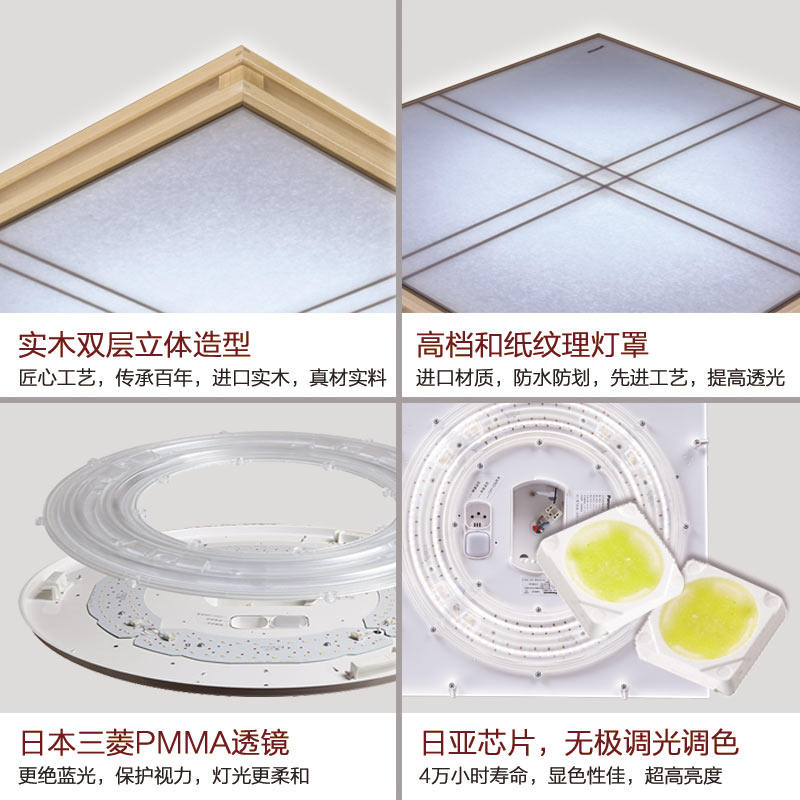 实木双层立体造型
匠心工艺，传承百年，进口实木，真材实料

高档和纸纹理灯罩
进口材质，防水防划，先进工艺，提高透光

日本三菱PMMA透镜
更绝蓝光，保护视力，灯光更柔和

日亚芯片，无极调光调色
4万小时寿命，显色性佳，超高亮度