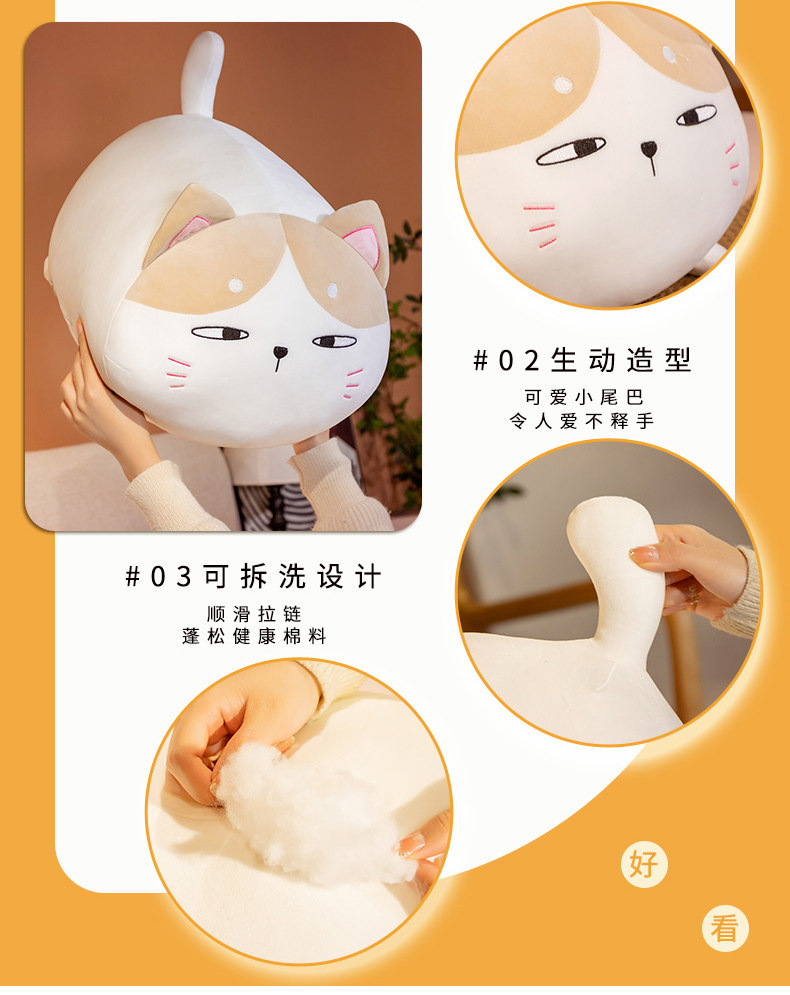 #02生动造型

可爱小尾巴
令人爱不释手

#03可拆洗设计

顺滑拉链
蓬松健康棉料

好

看