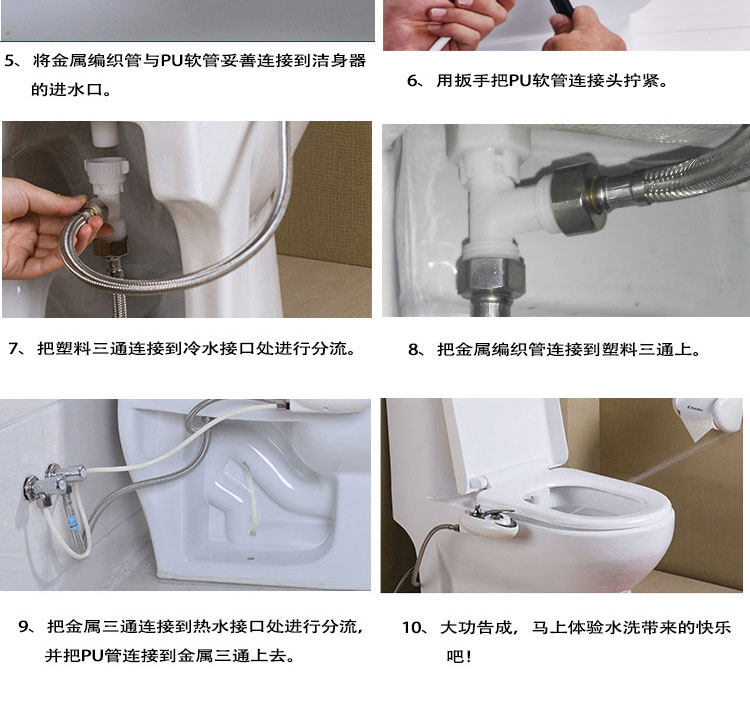 5、将金属编织管与PU软管妥善连接到洁身器的进水口。

6、用扳手把PU软管连接头拧紧。

7、把塑料三通连接到冷水接口处进行分流。

8、把金属编织管连接到塑料三通上。

9、把金属三通连接到热水接口处进行分流，并把PU管连接到金属三通上去。

10、大功告成，马上体验水洗带来的快乐吧！