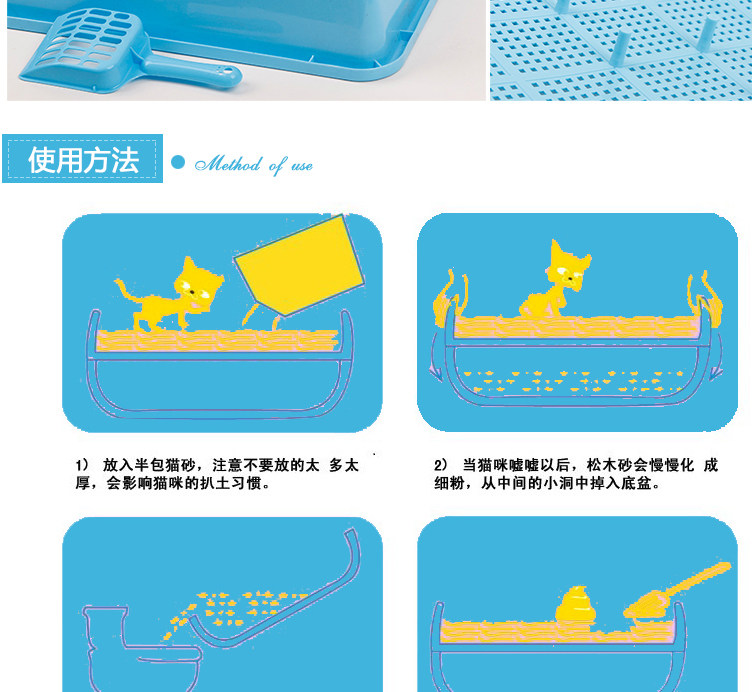 使用方法

Method of use

1） 放入半包猫砂，注意不要放的太 多太厚，会影响猫咪的扒土习惯。

2） 当猫咪嘘嘘以后，松木砂会慢慢化 成细粉，从中间的小洞中掉入底盆。