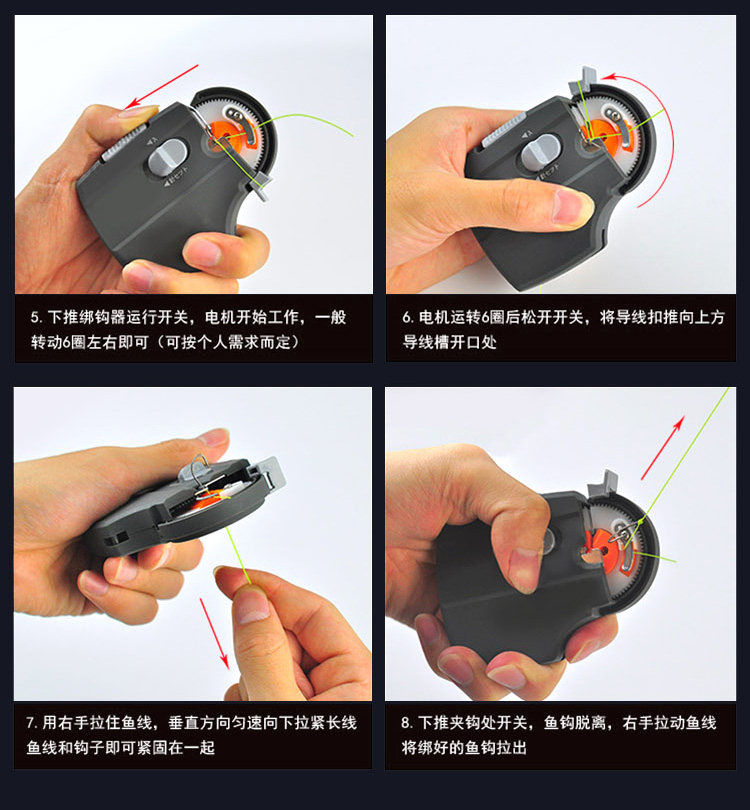 5. 下推绑钩器运行开关，电机开始工作，一般转动6圈左右即可（可按个人需求而定）

6. 电机运转6圈后松开开关，将导线扣推向上方导线槽开口处

7. 用右手拉住鱼线，垂直方向匀速向下拉紧长线鱼线和钩子即可紧固在一起

8. 下推夹钩处开关，鱼钩脱离，右手拉动鱼线将绑好的鱼钩拉出