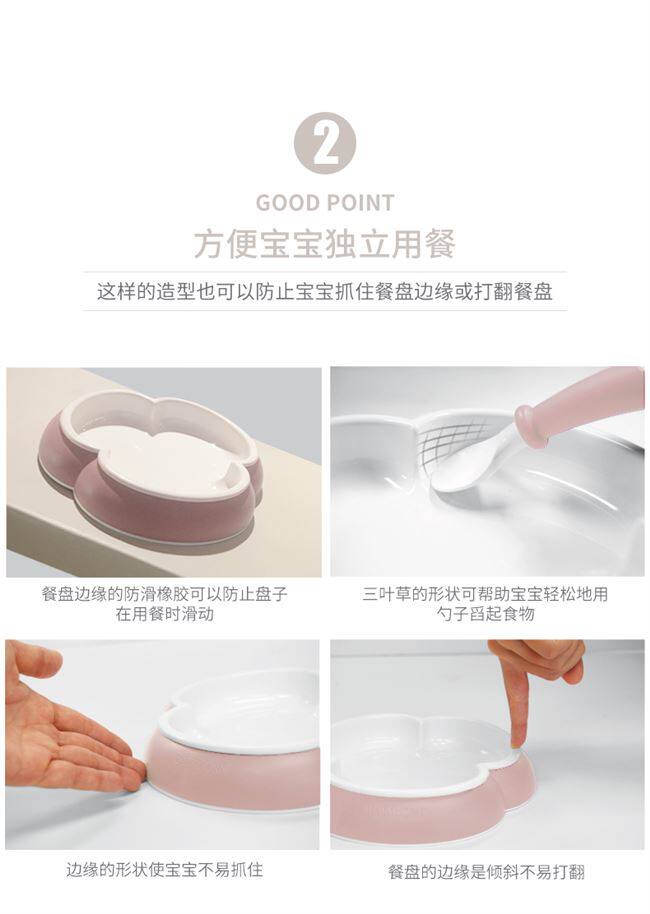 2

GOOD POINT

方便宝宝独立用餐

这样的造型也可以防止宝宝抓住餐盘边缘或打翻餐盘

餐盘边缘的防滑橡胶可以防止盘子在用餐时滑动

三叶草的形状可帮助宝宝轻松地用勺子舀起食物

边缘的形状使宝宝不易抓住

餐盘的边缘是倾斜不易打翻