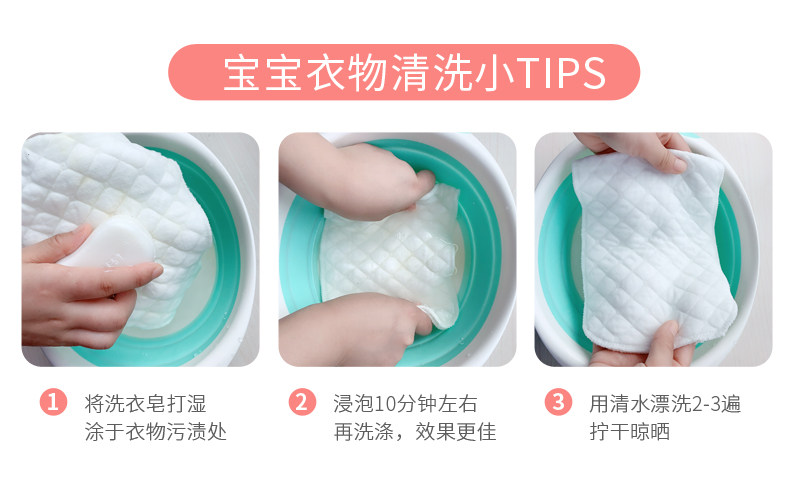 宝宝衣物清洗小TIPS

1 将洗衣皂打湿
涂于衣物污渍处

2 浸泡10分钟左右
再洗涤，效果更佳

3 用清水漂洗2-3遍
拧干晾晒