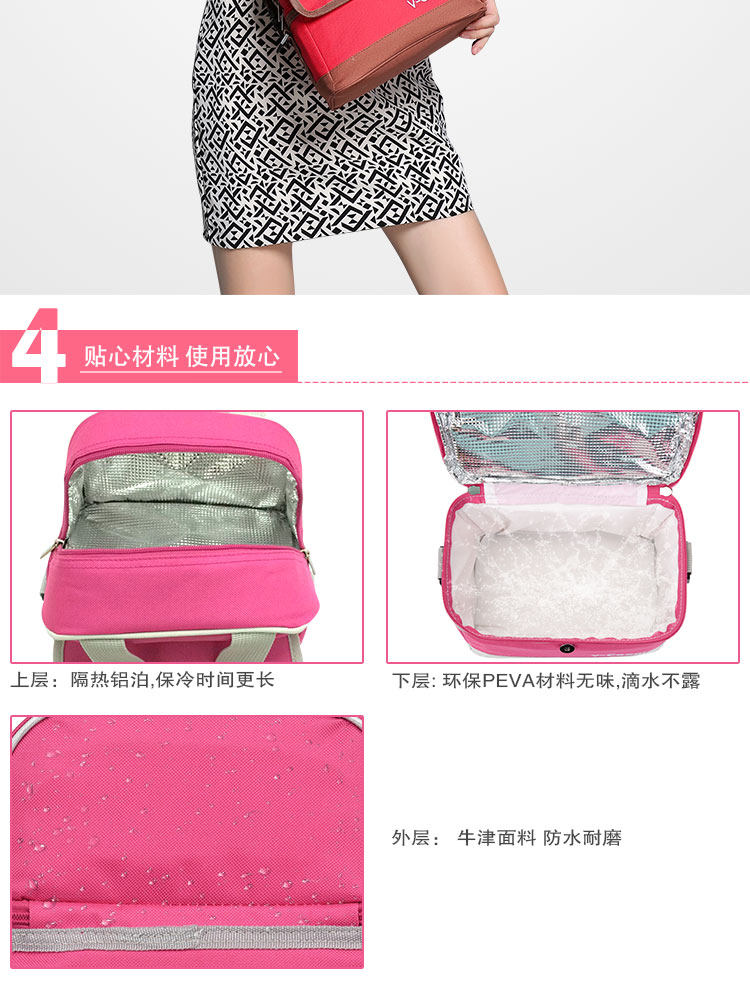 4 贴心材料 使用放心

上层：隔热铝泊,保冷时间更长

下层: 环保PEVA材料无味,滴水不露

外层： 牛津面料 防水耐磨