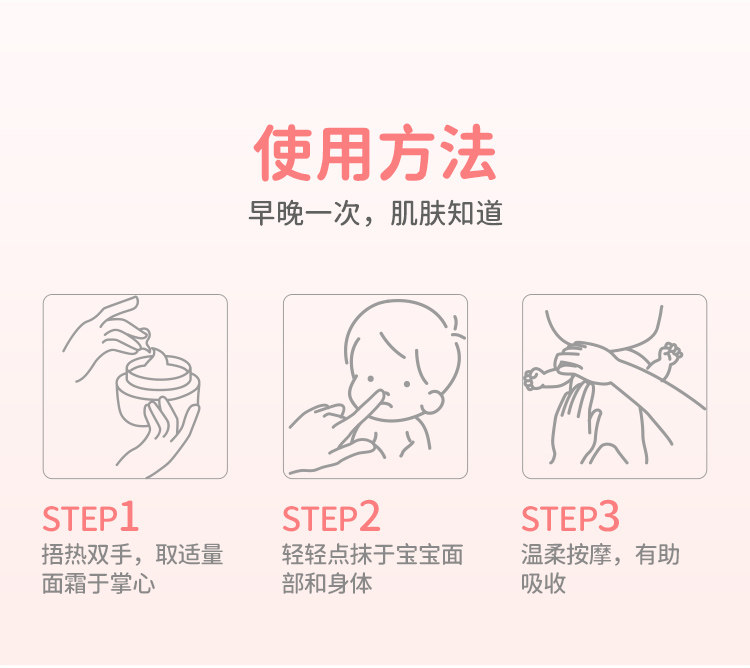 使用方法

早晚一次，肌肤知道

STEP1
捂热双手，取适量面霜于掌心

STEP2
轻轻点抹于宝宝面部和身体

STEP3
温柔按摩，有助吸收