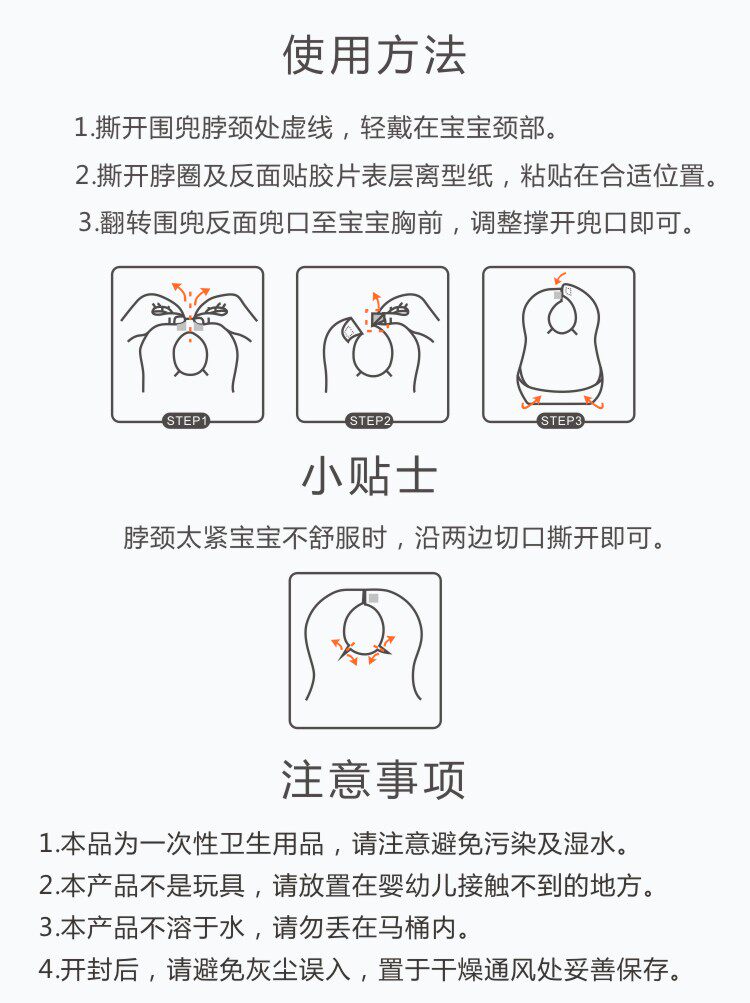 使用方法

1.撕开围兜脖颈处虚线，轻戴在宝宝颈部。

2.撕开脖圈及反面贴胶片表层离型纸，粘贴在合适位置。

3.翻转围兜反面兜口至宝宝胸前，调整撑开兜口即可。

STEP1

STEP2

STEP3

小贴士

脖颈太紧宝宝不舒服时，沿两边切口撕开即可。

注意事项

1.本品为一次性卫生用品，请注意避免污染及湿水。

2.本产品不是玩具，请放置在婴幼儿接触不到的地方。

3.本产品不溶于水，请勿丢在马桶内。

4.开封后，请避免灰尘误入，置于干燥通风处妥善保存。