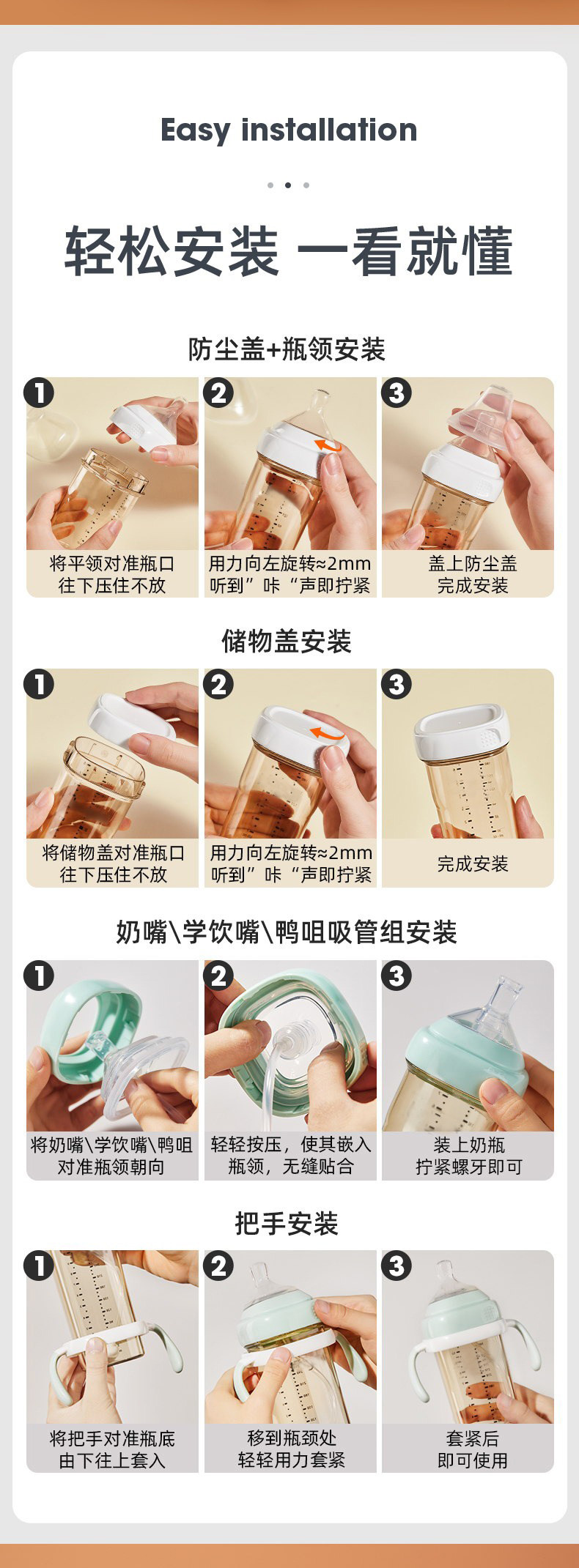 Easy installation

轻松安装 一看就懂

防尘盖+瓶领安装

1
将平领对准瓶口
往下压住不放

2
用力向左旋转≈2mm
听到”咔“声即拧紧

3
盖上防尘盖
完成安装

储物盖安装

1
将储物盖对准瓶口
往下压住不放

2
用力向左旋转≈2mm
听到”咔“声即拧紧

3
完成安装

奶嘴\学饮嘴\鸭咀吸管组安装

1
将奶嘴\学饮嘴\鸭咀
对准瓶领朝向

2
轻轻按压，使其嵌入
瓶领，无缝贴合

3
装上奶瓶
拧紧螺牙即可

把手安装

1
将把手对准瓶底
由下往上套入

2
移到瓶颈处
轻轻用力套紧

3
套紧后
即可使用