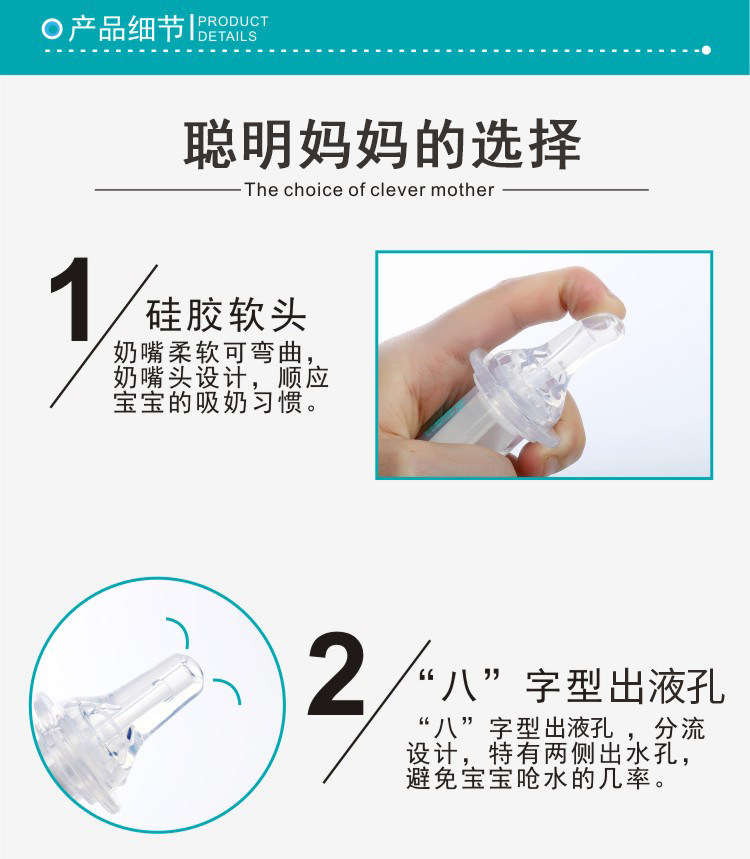 产品细节 PRODUCT DETAILS

聪明妈妈的选择

The choice of clever mother

1

硅胶软头

奶嘴柔软可弯曲，奶嘴头设计，顺应宝宝的吸奶习惯。

2

“八”字型出液孔

“八”字型出液孔，分流设计，特有两侧出水孔，避免宝宝呛水的几率。