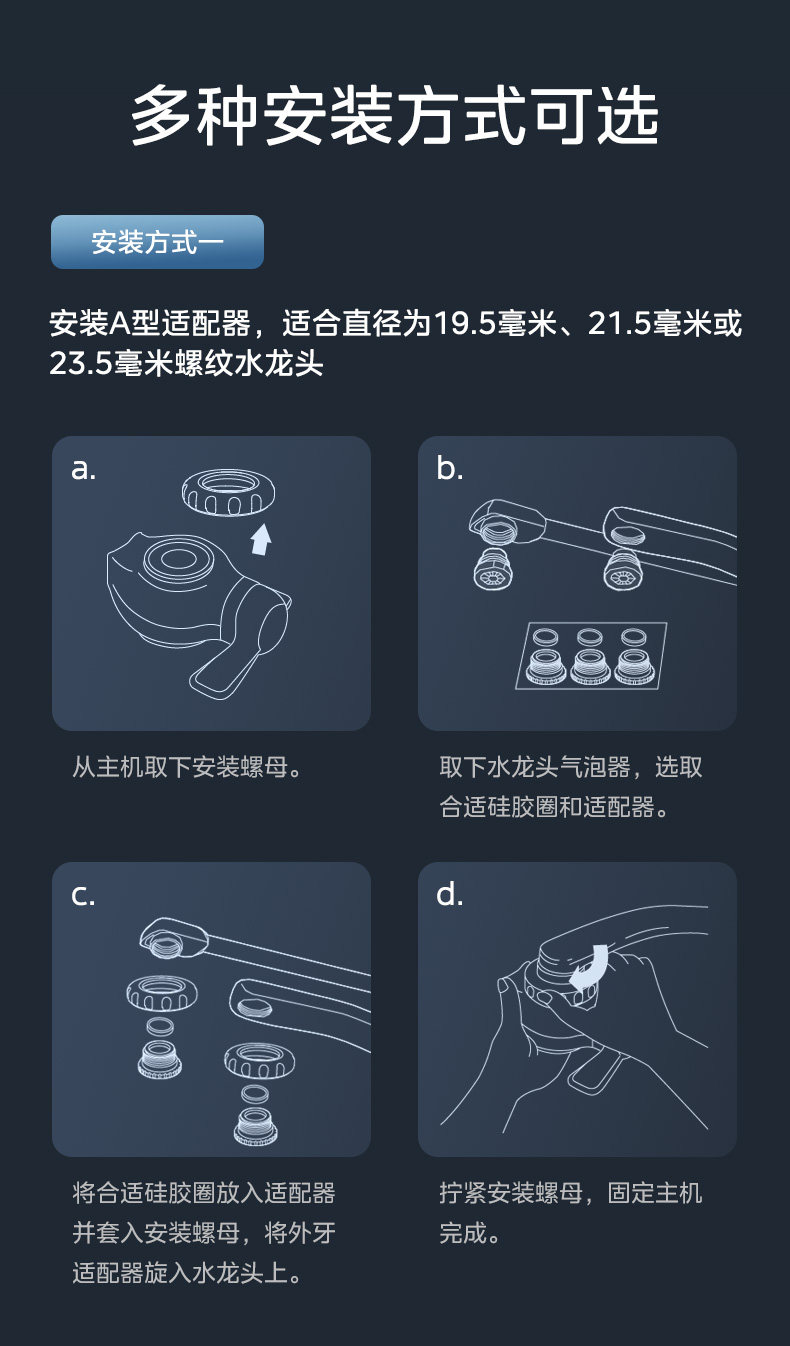 多种安装方式可选

安装方式一

安装A型适配器，适合直径为19.5毫米、21.5毫米或23.5毫米螺纹水龙头

a.

从主机取下安装螺母。

b.

取下水龙头气泡器，选取合适硅胶圈和适配器。

c.

将合适硅胶圈放入适配器并套入安装螺母，将外牙适配器旋入水龙头上。

d.

拧紧安装螺母，固定主机完成。