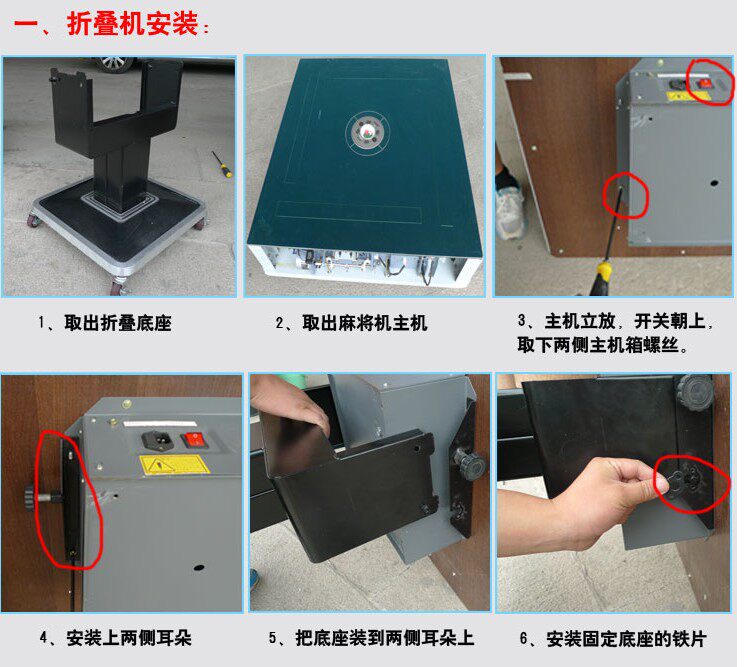 一、折叠机安装：

1、取出折叠底座

2、取出麻将机主机

3、主机立放，开关朝上，取下两侧主机箱螺丝。

4、安装上两侧耳朵

5、把底座装到两侧耳朵上

6、安装固定底座的铁片