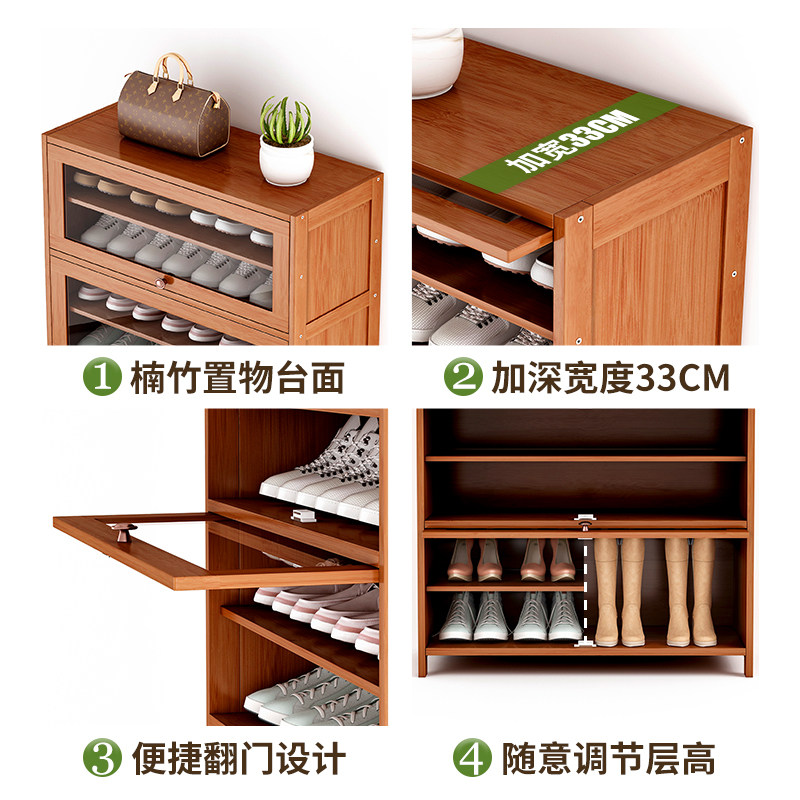 加宽33CM

1 楠竹置物台面

2 加深宽度33CM

3 便捷翻门设计

4 随意调节层高