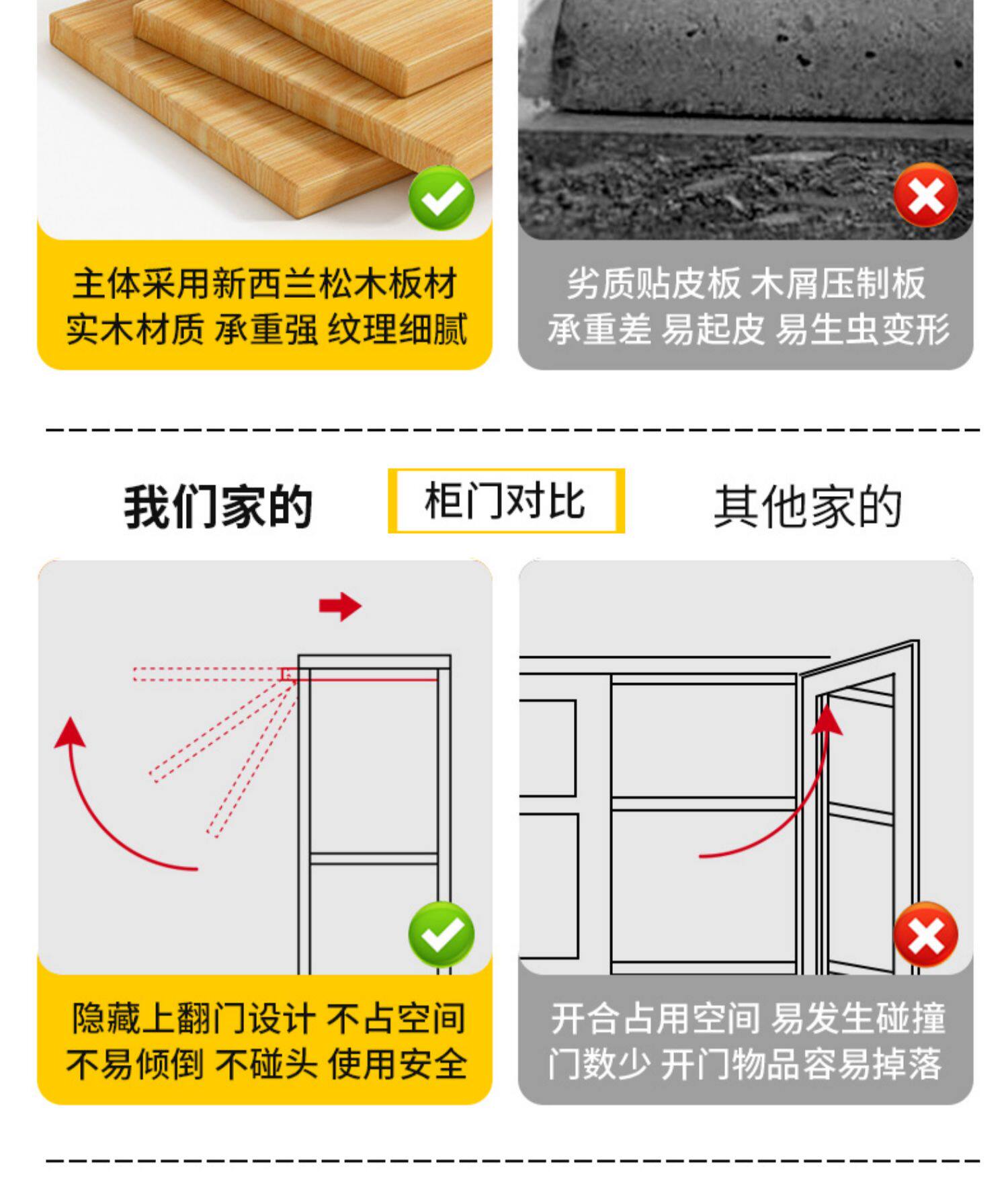 主体采用新西兰松木板材
实木材质 承重强 纹理细腻

劣质贴皮板 木屑压制板
承重差 易起皮 易生虫变形

我们家的

柜门对比

其他家的

隐藏上翻门设计 不占空间
不易倾倒 不碰头 使用安全

开合占用空间 易发生碰撞
门数少 开门物品容易掉落