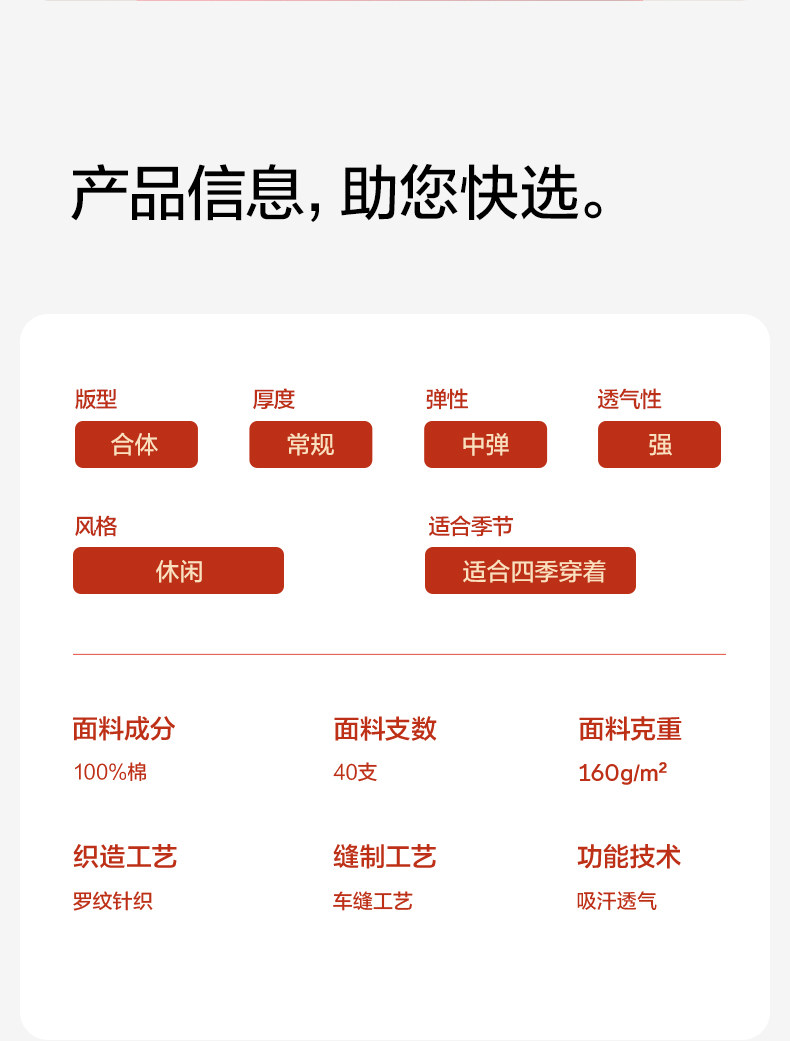 产品信息，助您快选。

版型
合体

厚度
常规

弹性
中弹

透气性
强

风格
休闲

适合季节
适合四季穿着

面料成分
100%棉

面料支数
40支

面料克重
160g/m²

织造工艺
罗纹针织

缝制工艺
车缝工艺

功能技术
吸汗透气