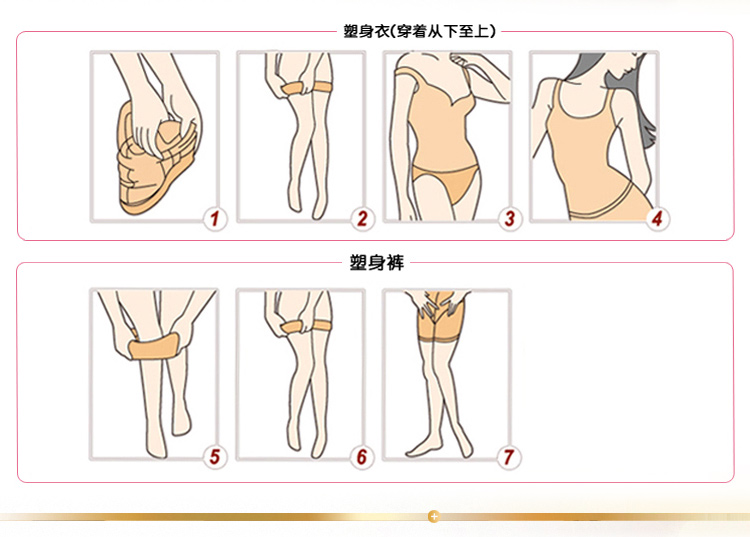 塑身衣(穿着从下至上)

1 2 3 4

塑身裤

5 6 7