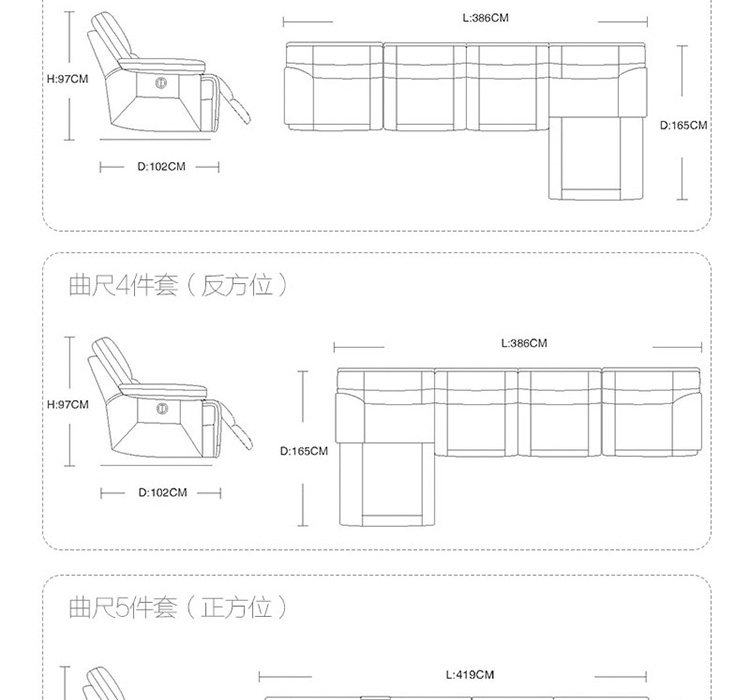 H:97CM

D:102CM

L:386CM

D:165CM

曲尺4件套（反方位）

H:97CM

D:102CM

L:386CM

D:165CM

曲尺5件套（正方位）

L:419CM