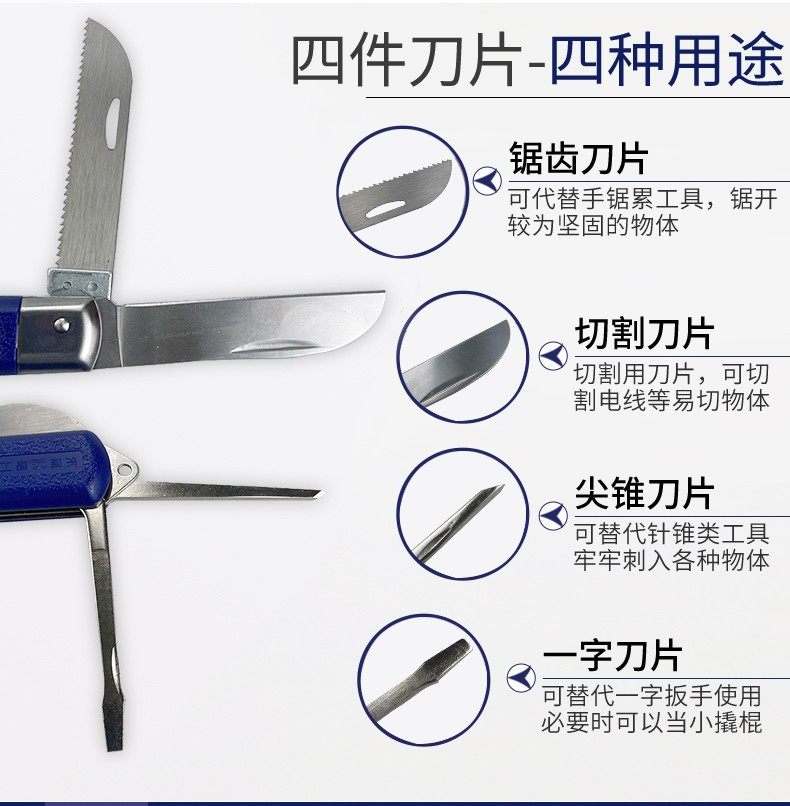 四件刀片-四种用途

锯齿刀片
可代替手锯累工具，锯开较为坚固的物体

切割刀片
切割用刀片，可切割电线等易切物体

尖锥刀片
可替代针锥类工具牢牢刺入各种物体

一字刀片
可替代一字扳手使用必要时可以当小撬棍