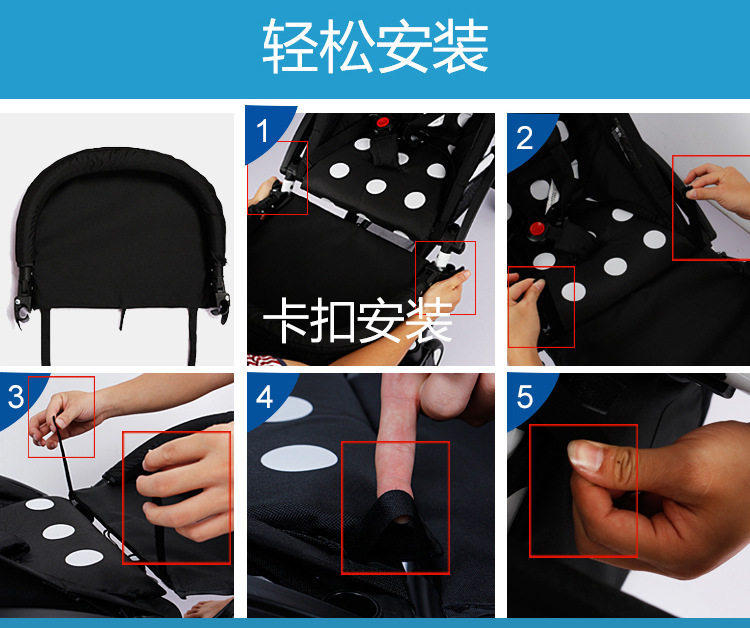 轻松安装

1

卡扣安装

2

3

4

5